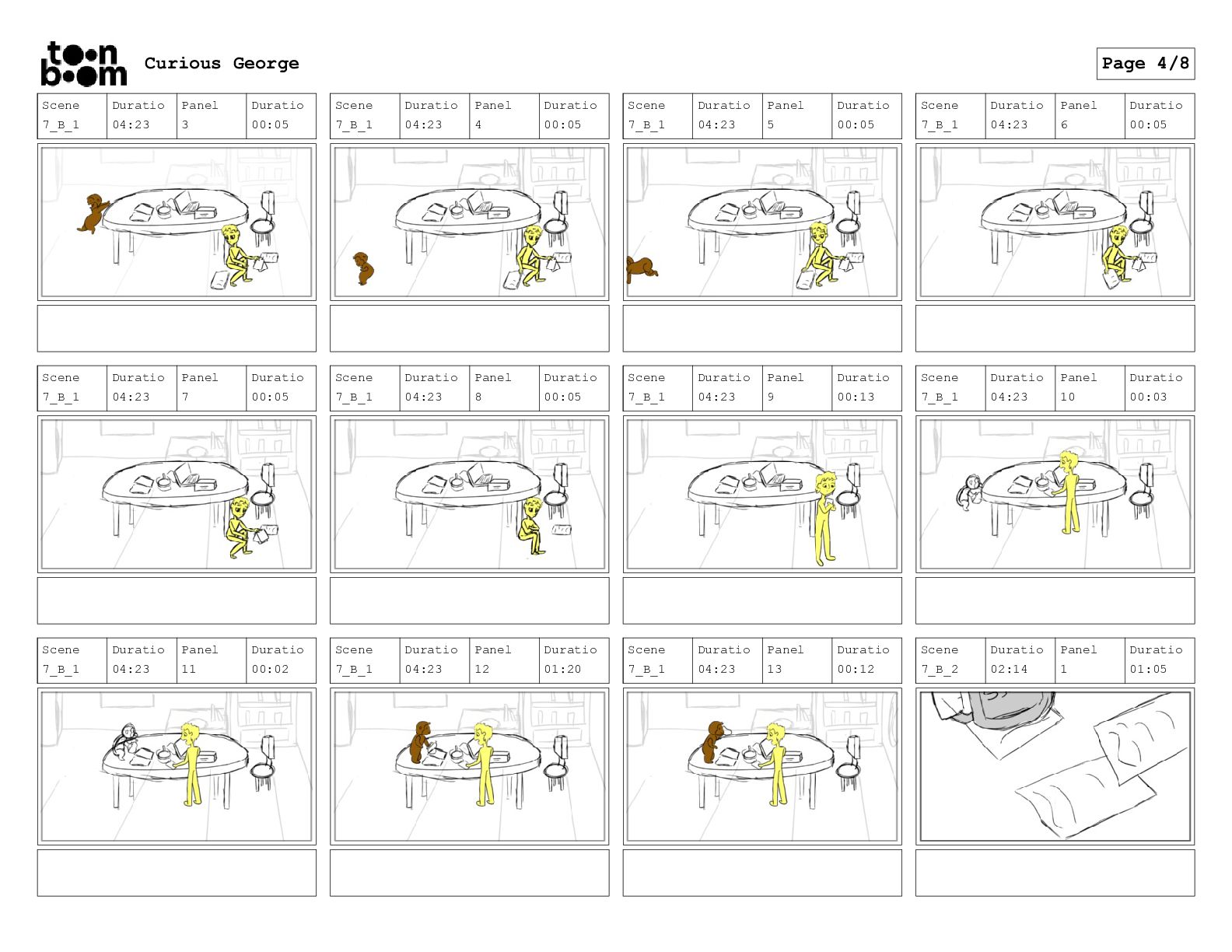 toon boom Curious George

Page 4/8

| Scene | Duratio | Panel | Duratio |
|---|---|---|---|
| 7_B_1 | 04:23 | 3 | 00:05 |

| Scene | Duratio | Panel | Duratio |
|---|---|---|---|
| 7_B_1 | 04:23 | 4 | 00:05 |

| Scene | Duratio | Panel | Duratio |
|---|---|---|---|
| 7_B_1 | 04:23 | 5 | 00:05 |

| Scene | Duratio | Panel | Duratio |
|---|---|---|---|
| 7_B_1 | 04:23 | 6 | 00:05 |

| Scene | Duratio | Panel | Duratio |
|---|---|---|---|
| 7_B_1 | 04:23 | 7 | 00:05 |

| Scene | Duratio | Panel | Duratio |
|---|---|---|---|
| 7_B_1 | 04:23 | 8 | 00:05 |

| Scene | Duratio | Panel | Duratio |
|---|---|---|---|
| 7_B_1 | 04:23 | 9 | 00:13 |

| Scene | Duratio | Panel | Duratio |
|---|---|---|---|
| 7_B_1 | 04:23 | 10 | 00:03 |

| Scene | Duratio | Panel | Duratio |
|---|---|---|---|
| 7_B_1 | 04:23 | 11 | 00:02 |

| Scene | Duratio | Panel | Duratio |
|---|---|---|---|
| 7_B_1 | 04:23 | 12 | 01:20 |

| Scene | Duratio | Panel | Duratio |
|---|---|---|---|
| 7_B_1 | 04:23 | 13 | 00:12 |

| Scene | Duratio | Panel | Duratio |
|---|---|---|---|
| 7_B_2 | 02:14 | 1 | 01:05 |