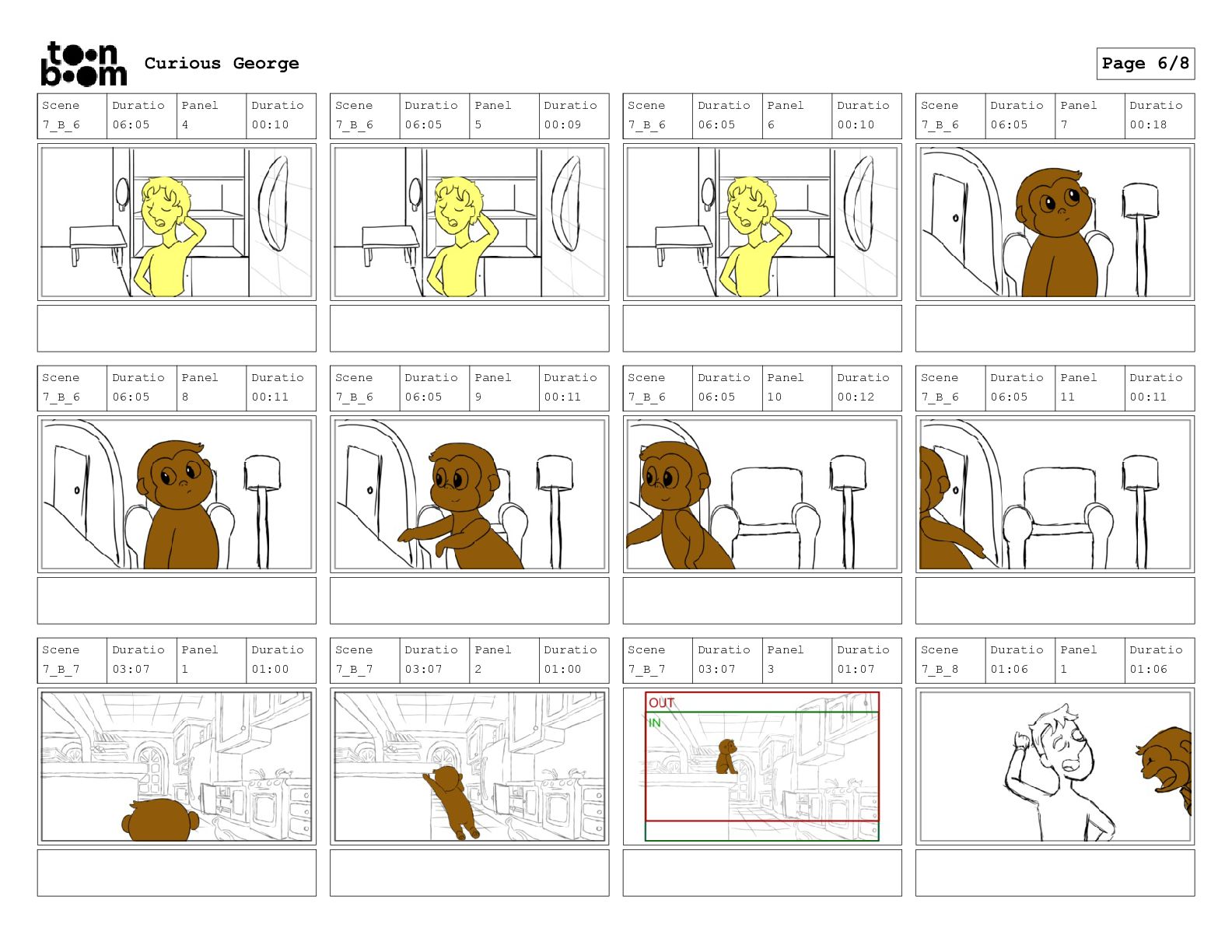 toon boom Curious George

Page 6/8

| Scene | Duratio | Panel | Duratio |
|---|---|---|---|
| 7_B_6 | 06:05 | 4 | 00:10 |

| Scene | Duratio | Panel | Duratio |
|---|---|---|---|
| 7_B_6 | 06:05 | 5 | 00:09 |

| Scene | Duratio | Panel | Duratio |
|---|---|---|---|
| 7_B_6 | 06:05 | 6 | 00:10 |

| Scene | Duratio | Panel | Duratio |
|---|---|---|---|
| 7_B_6 | 06:05 | 7 | 00:18 |

| Scene | Duratio | Panel | Duratio |
|---|---|---|---|
| 7_B_6 | 06:05 | 8 | 00:11 |

| Scene | Duratio | Panel | Duratio |
|---|---|---|---|
| 7_B_6 | 06:05 | 9 | 00:11 |

| Scene | Duratio | Panel | Duratio |
|---|---|---|---|
| 7_B_6 | 06:05 | 10 | 00:12 |

| Scene | Duratio | Panel | Duratio |
|---|---|---|---|
| 7_B_6 | 06:05 | 11 | 00:11 |

| Scene | Duratio | Panel | Duratio |
|---|---|---|---|
| 7_B_7 | 03:07 | 1 | 01:00 |

| Scene | Duratio | Panel | Duratio |
|---|---|---|---|
| 7_B_7 | 03:07 | 2 | 01:00 |

| Scene | Duratio | Panel | Duratio |
|---|---|---|---|
| 7_B_7 | 03:07 | 3 | 01:07 |

OUT
IN

| Scene | Duratio | Panel | Duratio |
|---|---|---|---|
| 7_B_8 | 01:06 | 1 | 01:06 |