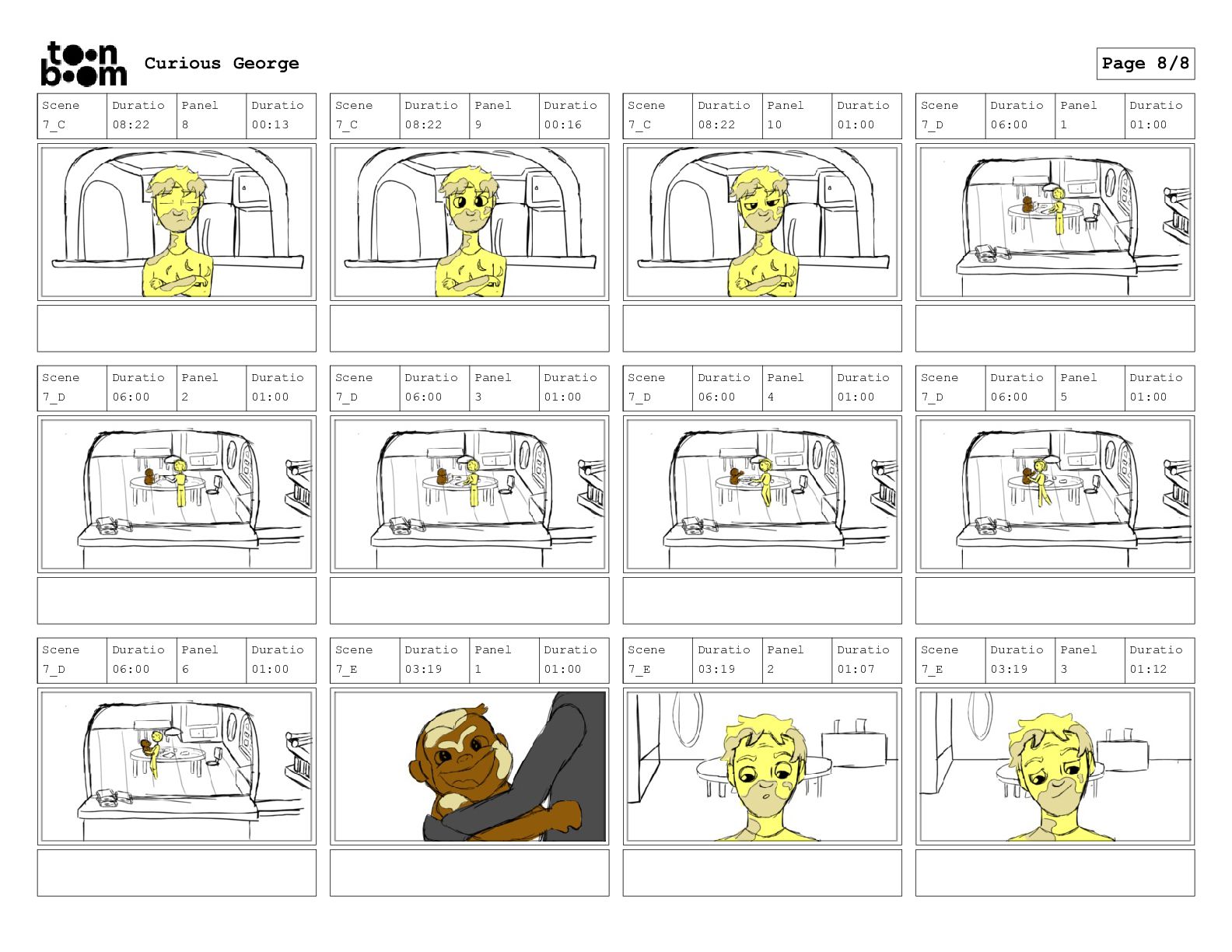 toon boom Curious George

Page 8/8

| Scene | Duratio | Panel | Duratio |
|---|---|---|---|
| 7_C | 08:22 | 8 | 00:13 |

| Scene | Duratio | Panel | Duratio |
|---|---|---|---|
| 7_C | 08:22 | 9 | 00:16 |

| Scene | Duratio | Panel | Duratio |
|---|---|---|---|
| 7_C | 08:22 | 10 | 01:00 |

| Scene | Duratio | Panel | Duratio |
|---|---|---|---|
| 7_D | 06:00 | 1 | 01:00 |

| Scene | Duratio | Panel | Duratio |
|---|---|---|---|
| 7_D | 06:00 | 2 | 01:00 |

| Scene | Duratio | Panel | Duratio |
|---|---|---|---|
| 7_D | 06:00 | 3 | 01:00 |

| Scene | Duratio | Panel | Duratio |
|---|---|---|---|
| 7_D | 06:00 | 4 | 01:00 |

| Scene | Duratio | Panel | Duratio |
|---|---|---|---|
| 7_D | 06:00 | 5 | 01:00 |

| Scene | Duratio | Panel | Duratio |
|---|---|---|---|
| 7_D | 06:00 | 6 | 01:00 |

| Scene | Duratio | Panel | Duratio |
|---|---|---|---|
| 7_E | 03:19 | 1 | 01:00 |

| Scene | Duratio | Panel | Duratio |
|---|---|---|---|
| 7_E | 03:19 | 2 | 01:07 |

| Scene | Duratio | Panel | Duratio |
|---|---|---|---|
| 7_E | 03:19 | 3 | 01:12 |