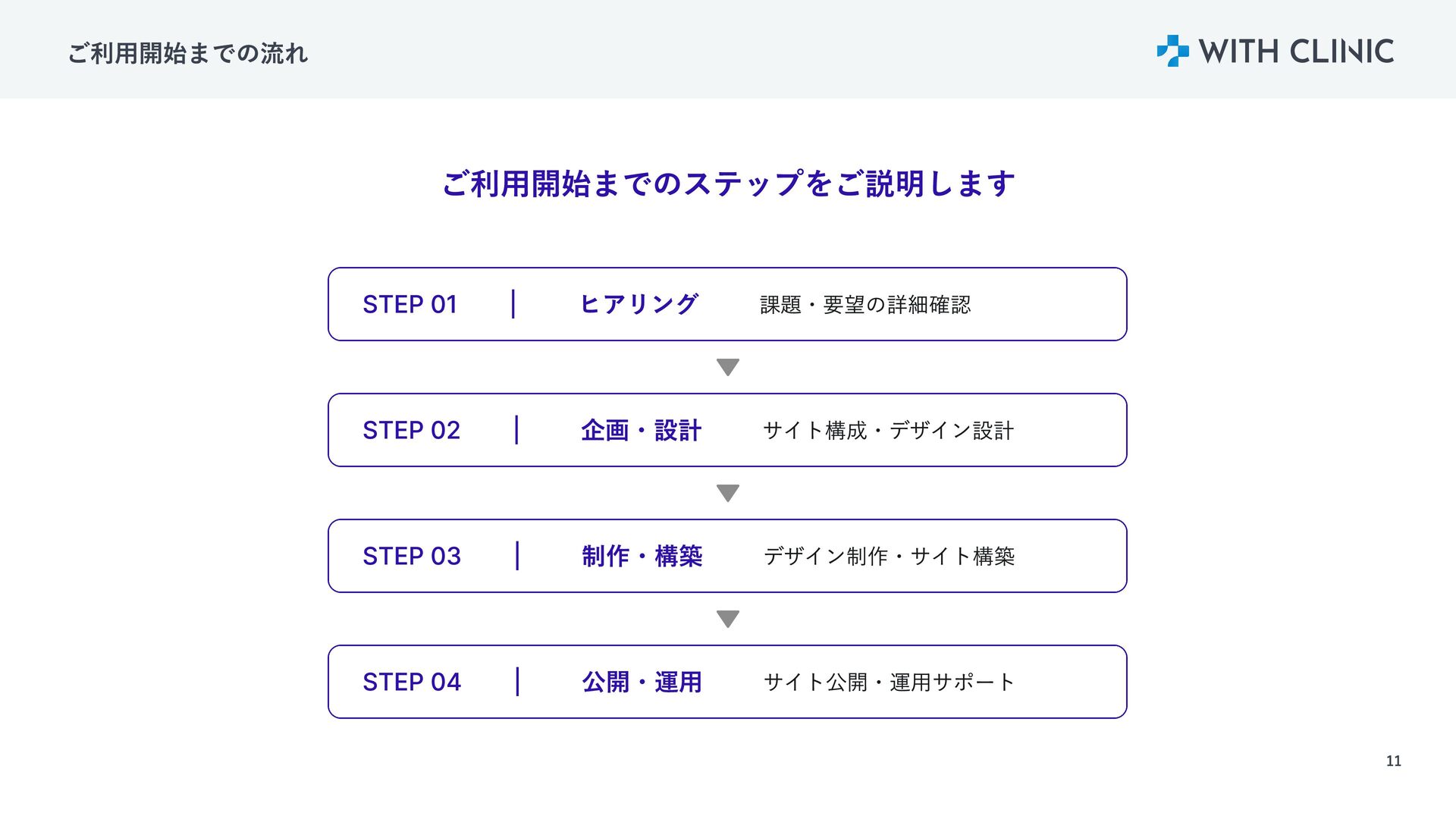 ご利用開始までの流れ

WITH CLINIC

ご利用開始までのステップをご説明します

STEP 01 | ヒアリング 課題・要望の詳細確認

STEP 02 | 企画・設計 サイト構成・デザイン設計

STEP 03 | 制作・構築 デザイン制作・サイト構築

STEP 04 | 公開・運用 サイト公開・運用サポート

11