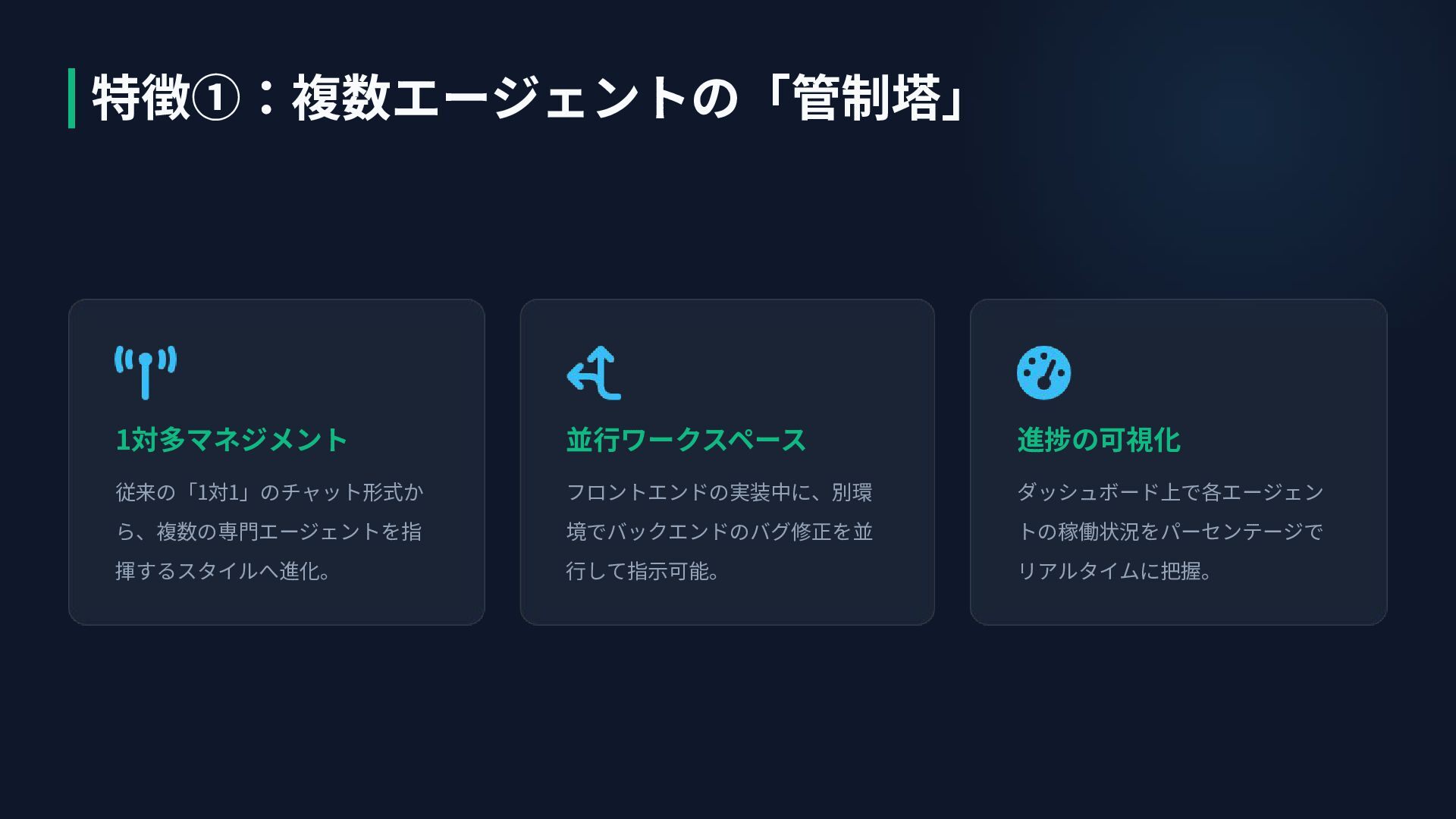 特徴①：複数エージェントの「管制塔」

1対多マネジメント

従来の「1対1」のチャット形式から、複数の専門エージェントを指揮するスタイルへ進化。

並行ワークスペース

フロントエンドの実装中に、別環境でバックエンドのバグ修正を並行して指示可能。

進捗の可視化

ダッシュボード上で各エージェントの稼働状況をパーセンテージでリアルタイムに把握。