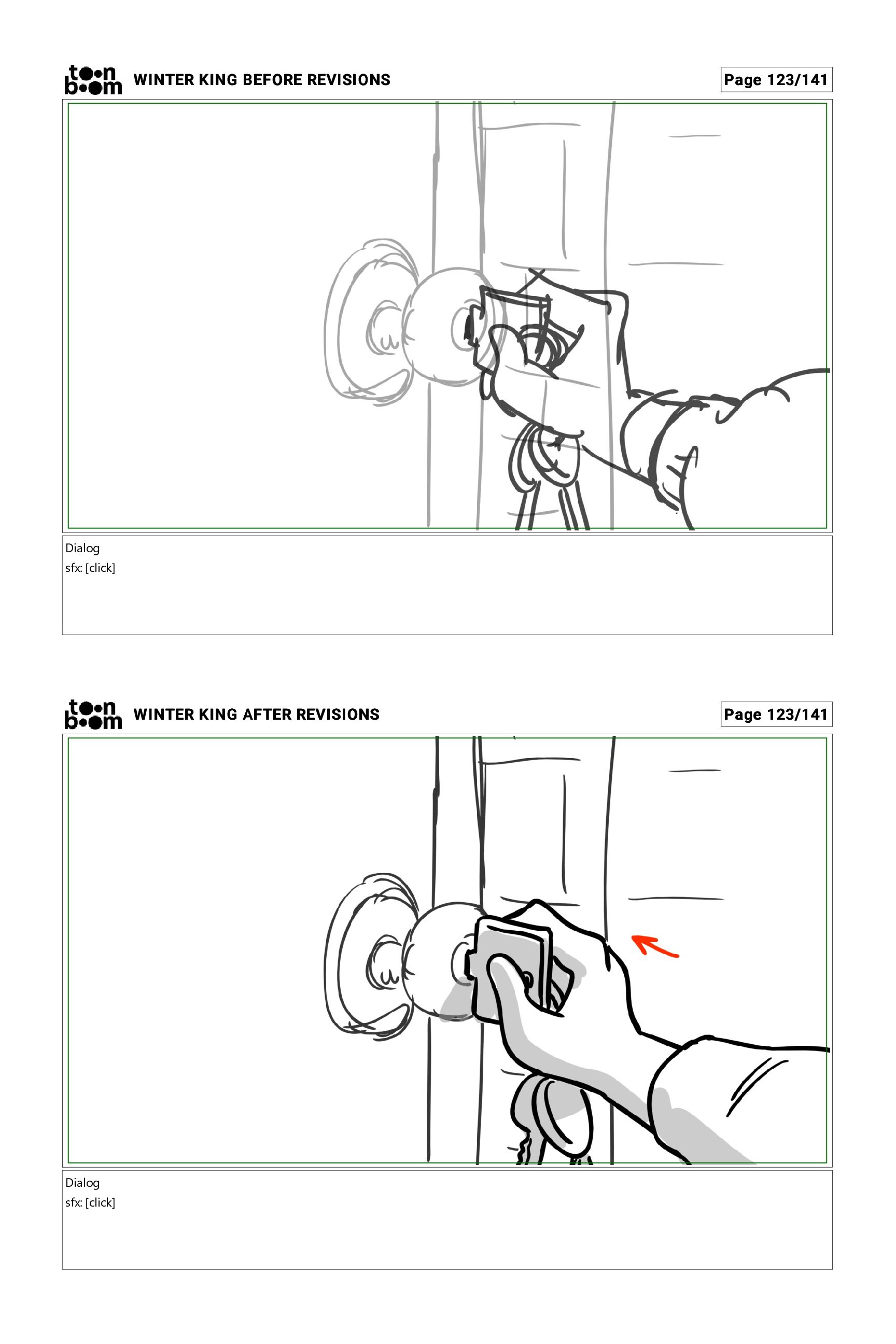 toon boom WINTER KING BEFORE REVISIONS

Page 123/141

Dialog
sfx: [click]

toon boom WINTER KING AFTER REVISIONS

Page 123/141

Dialog
sfx: [click]