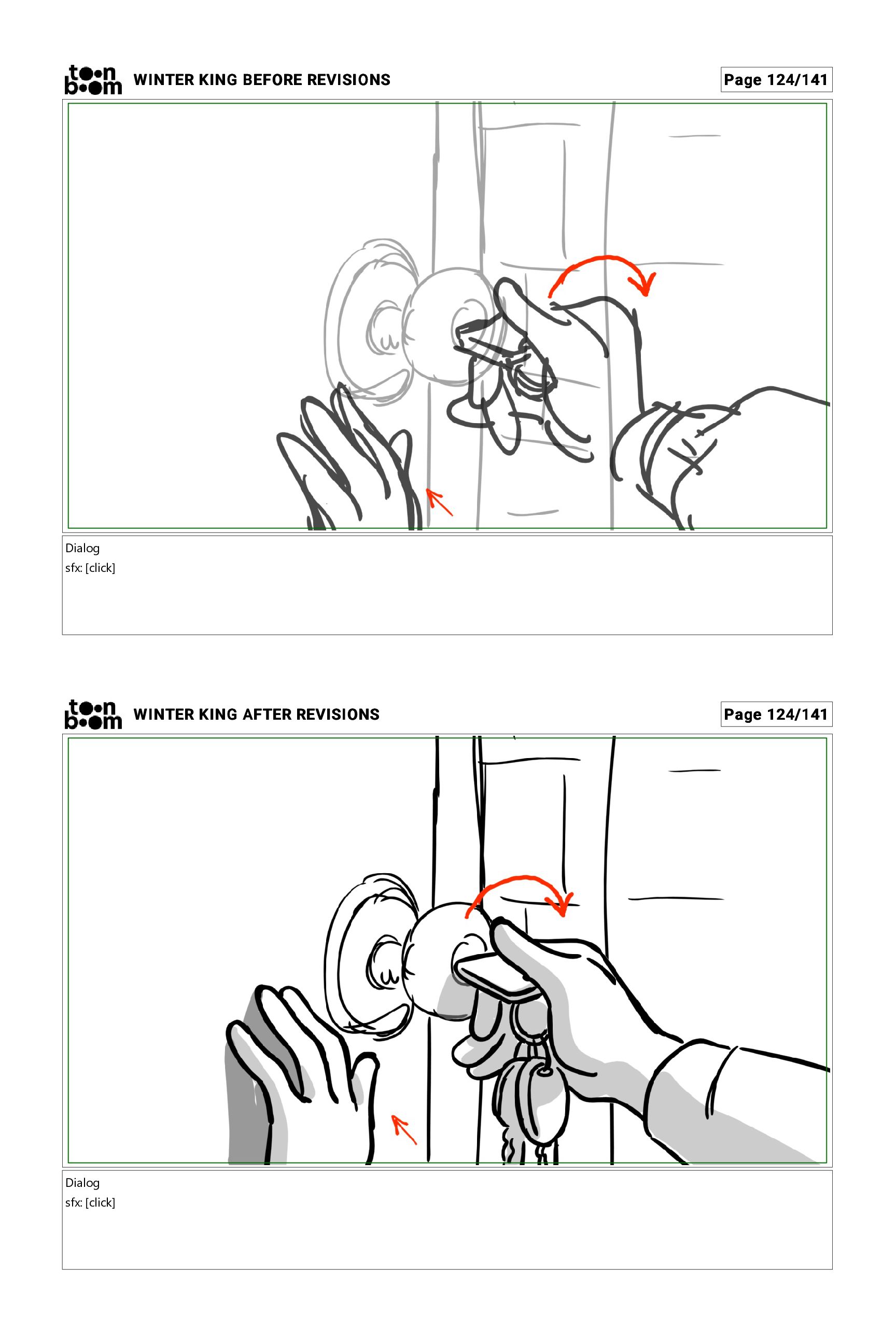 toon boom WINTER KING BEFORE REVISIONS

Page 124/141

Dialog
sfx: [click]

toon boom WINTER KING AFTER REVISIONS

Page 124/141

Dialog
sfx: [click]