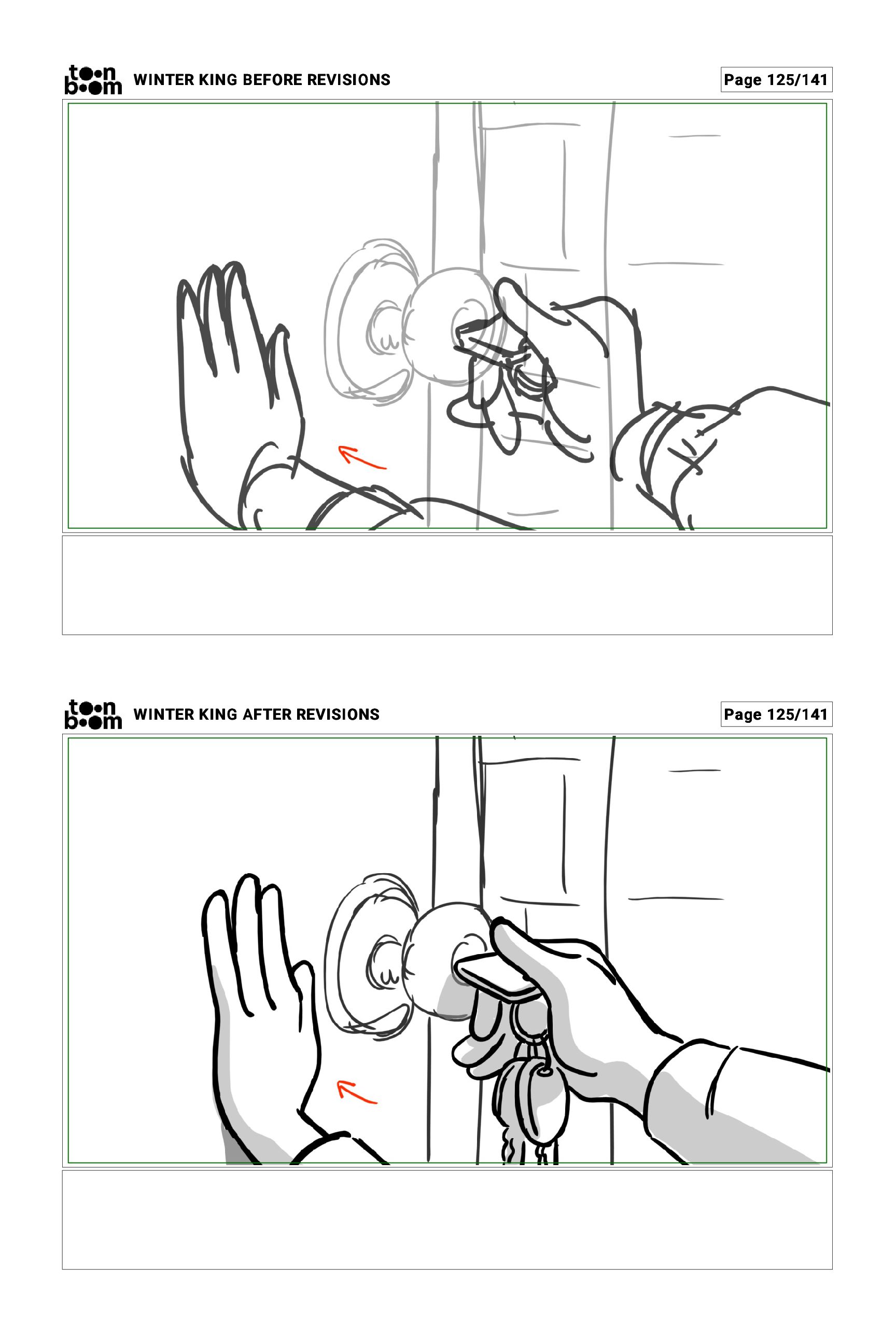 toon boom WINTER KING BEFORE REVISIONS

Page 125/141

toon boom WINTER KING AFTER REVISIONS

Page 125/141