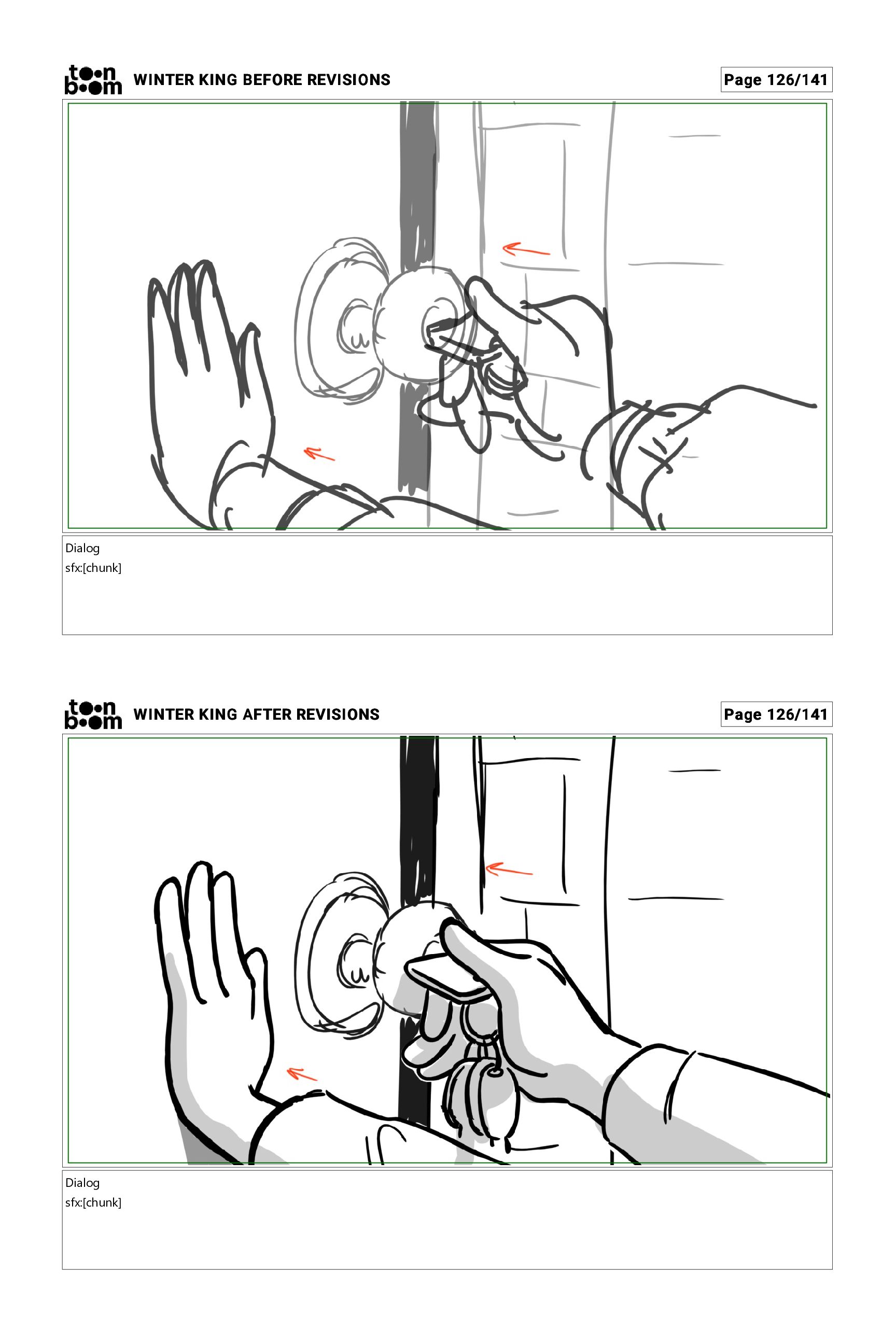 toon boom WINTER KING BEFORE REVISIONS

Page 126/141

Dialog
sfx:[chunk]

toon boom WINTER KING AFTER REVISIONS

Page 126/141

Dialog
sfx:[chunk]