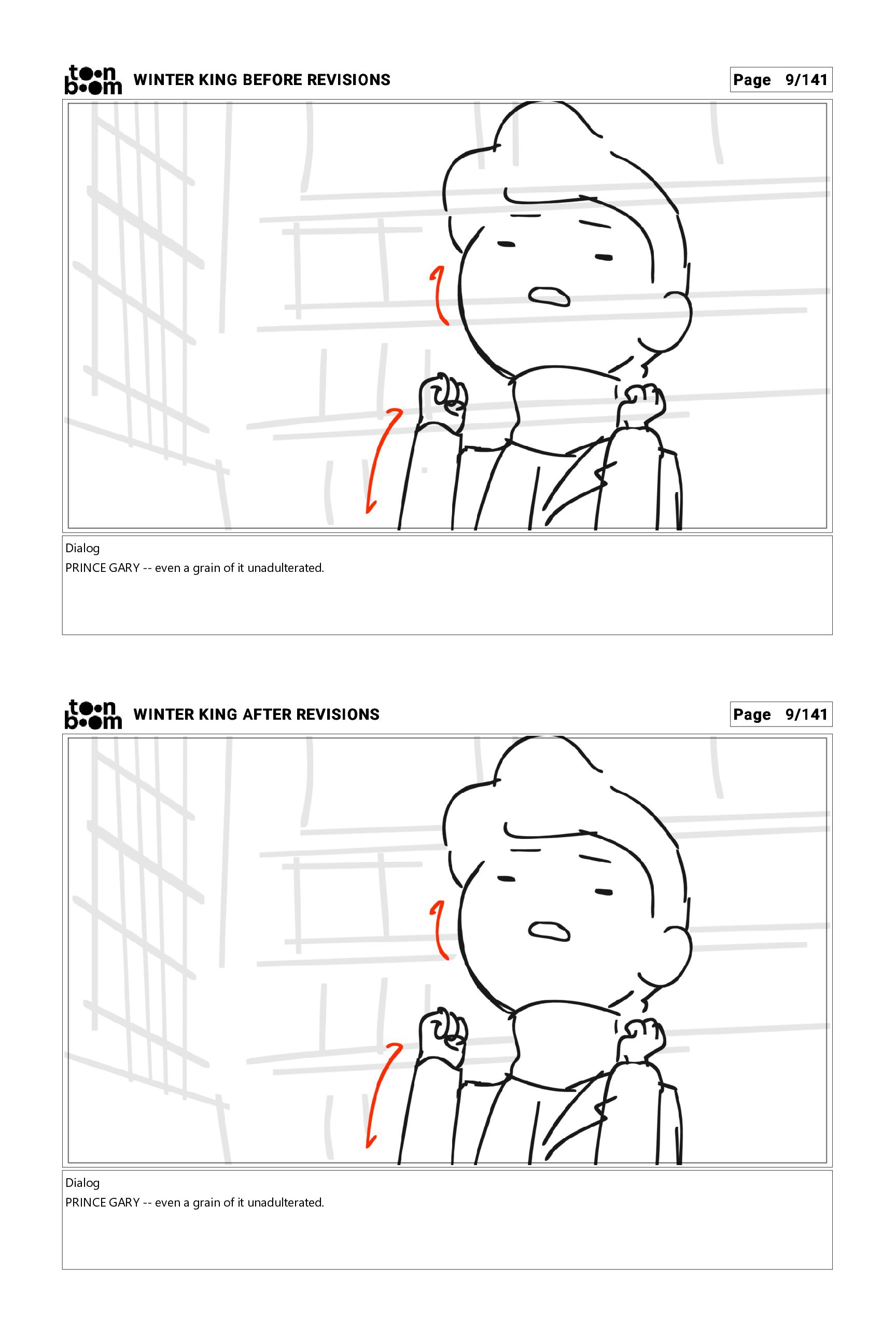 toon boom WINTER KING BEFORE REVISIONS

Page 9/141

Dialog
PRINCE GARY -- even a grain of it unadulterated.

toon boom WINTER KING AFTER REVISIONS

Page 9/141

Dialog
PRINCE GARY -- even a grain of it unadulterated.