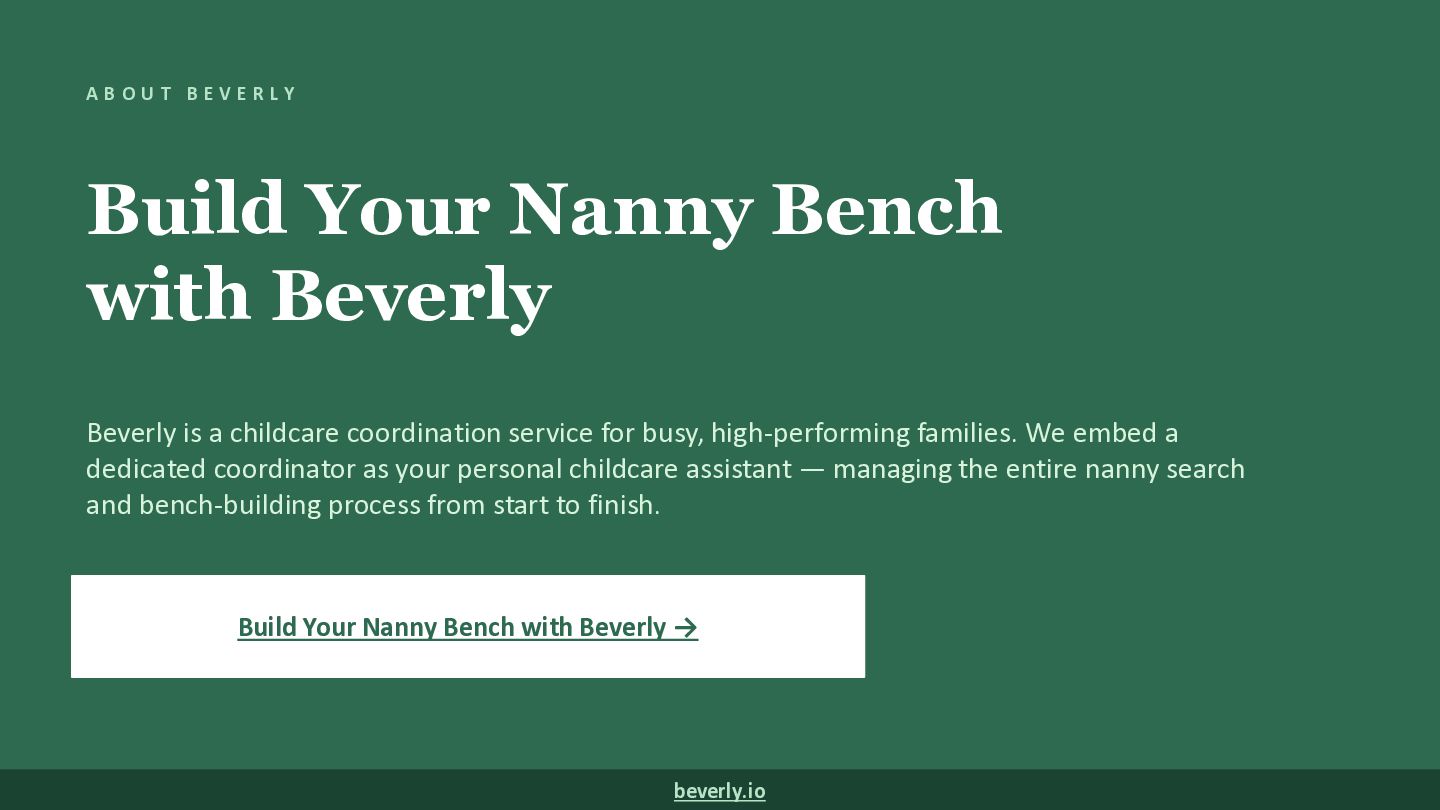 ABOUT BEVERLY

Build Your Nanny Bench with Beverly

Beverly is a childcare coordination service for busy, high-performing families. We embed a dedicated coordinator as your personal childcare assistant — managing the entire nanny search and bench-building process from start to finish.

Build Your Nanny Bench with Beverly →

beverly.io