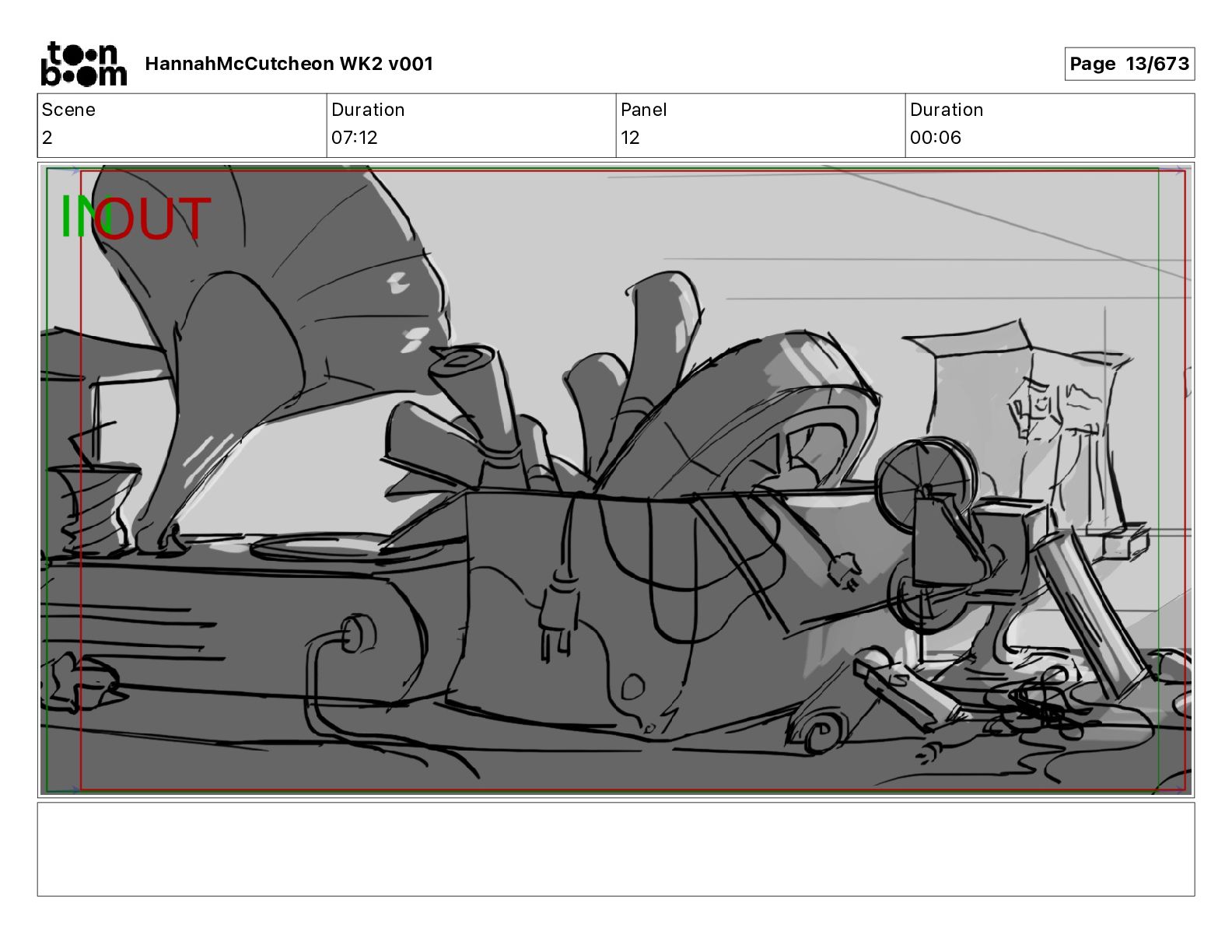 toon boom HannahMcCutcheon WK2 v001

Page 13/673

| Scene | Duration | Panel | Duration |
|---|---|---|---|
| 2 | 07:12 | 12 | 00:06 |

IN OUT