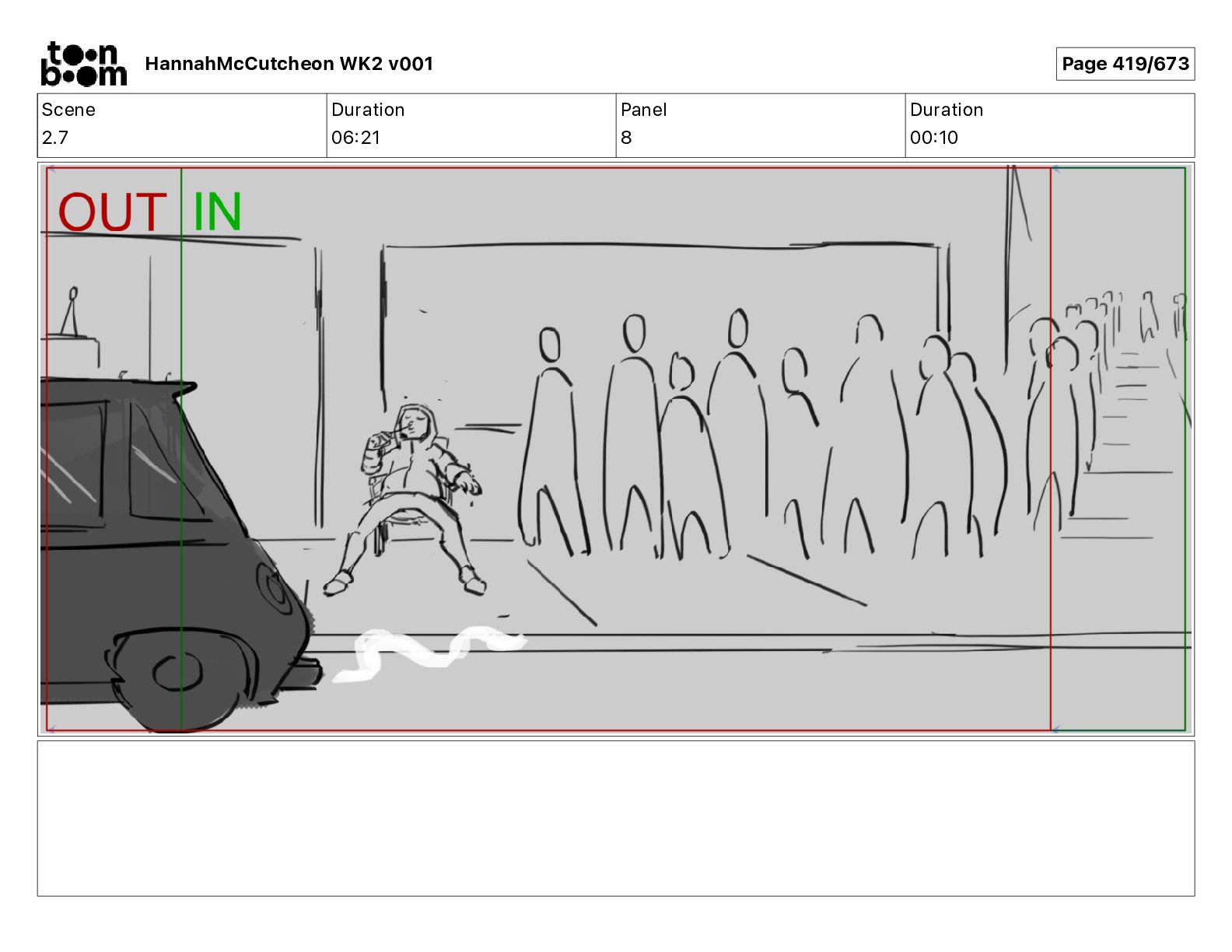 toon boom HannahMcCutcheon WK2 v001

Page 419/673

| Scene | Duration | Panel | Duration |
|---|---|---|---|
| 2.7 | 06:21 | 8 | 00:10 |

OUT IN