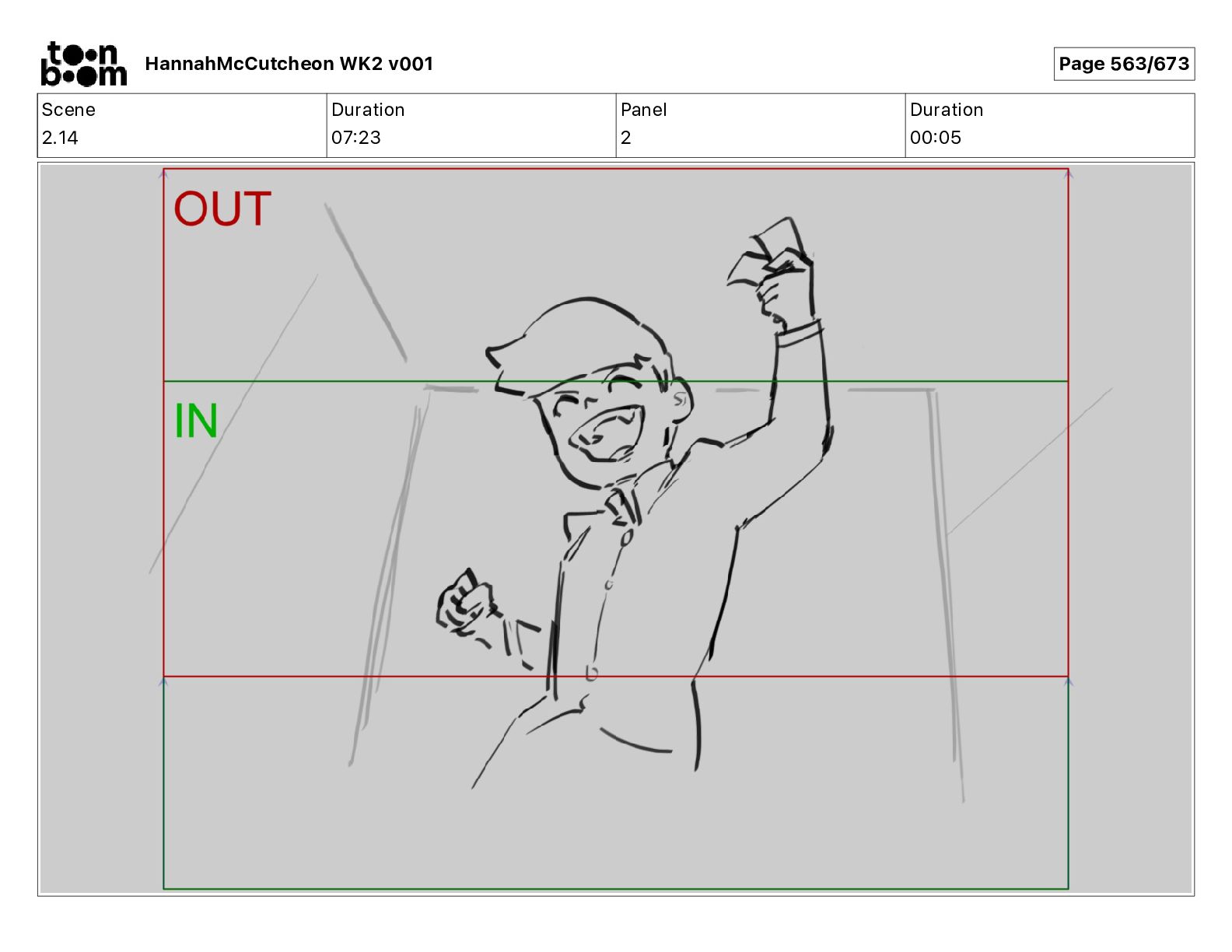 toon boom HannahMcCutcheon WK2 v001

Page 563/673

| Scene | Duration | Panel | Duration |
|---|---|---|---|
| 2.14 | 07:23 | 2 | 00:05 |

OUT

IN