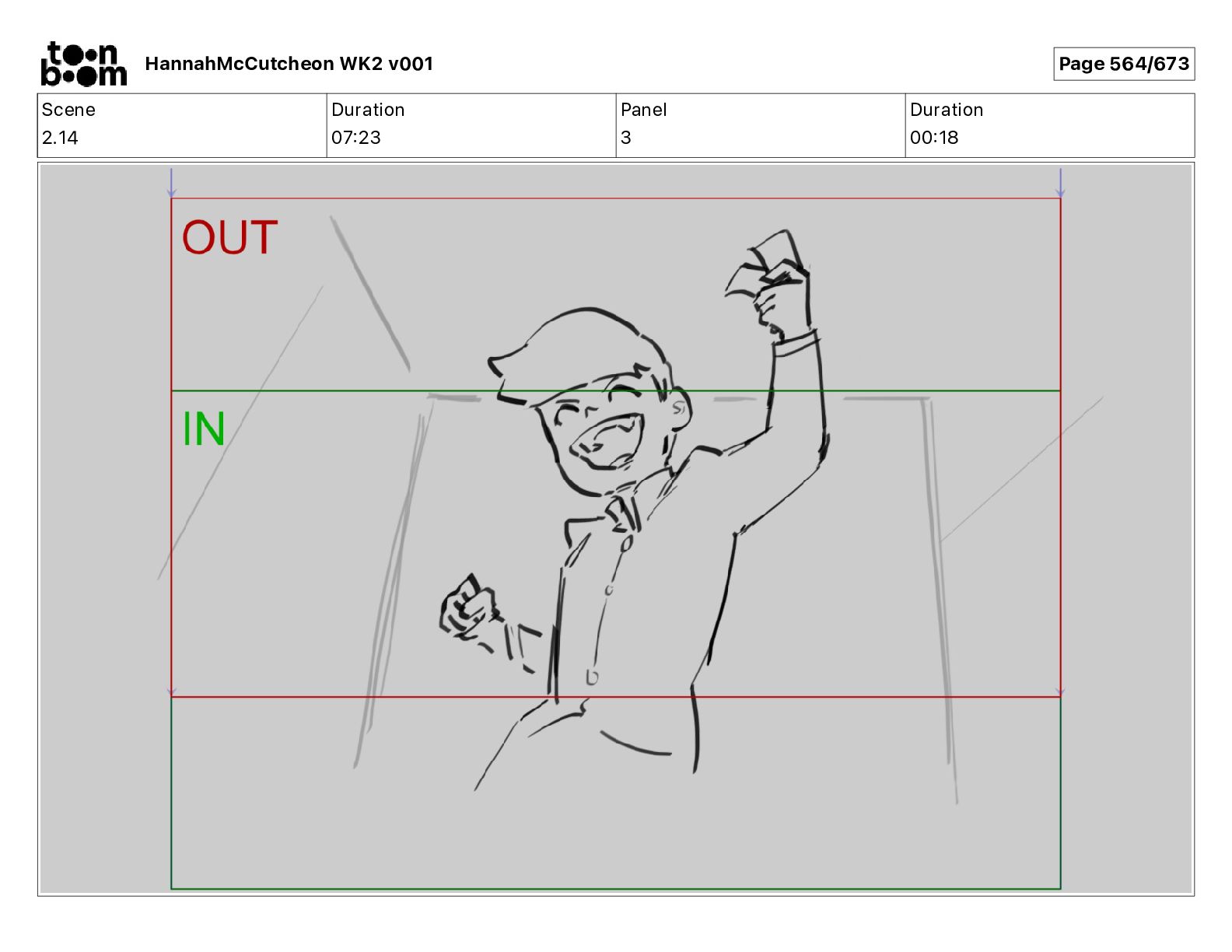 toon boom HannahMcCutcheon WK2 v001

Page 564/673

| Scene | Duration | Panel | Duration |
|---|---|---|---|
| 2.14 | 07:23 | 3 | 00:18 |

OUT

IN