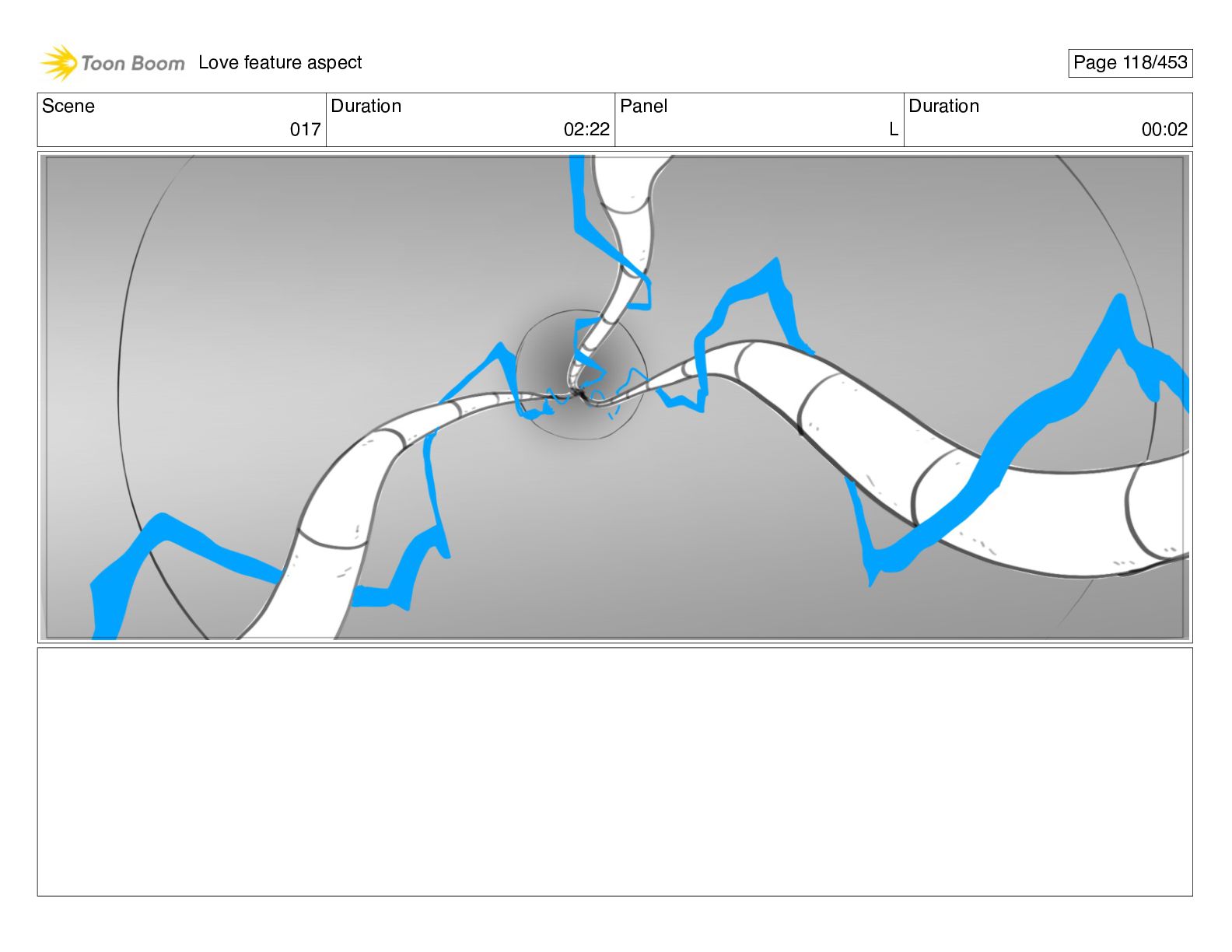 Toon Boom Love feature aspect

Page 118/453

| Scene | Duration | Panel | Duration |
|---|---|---|---|
| 017 | 02:22 | L | 00:02 |