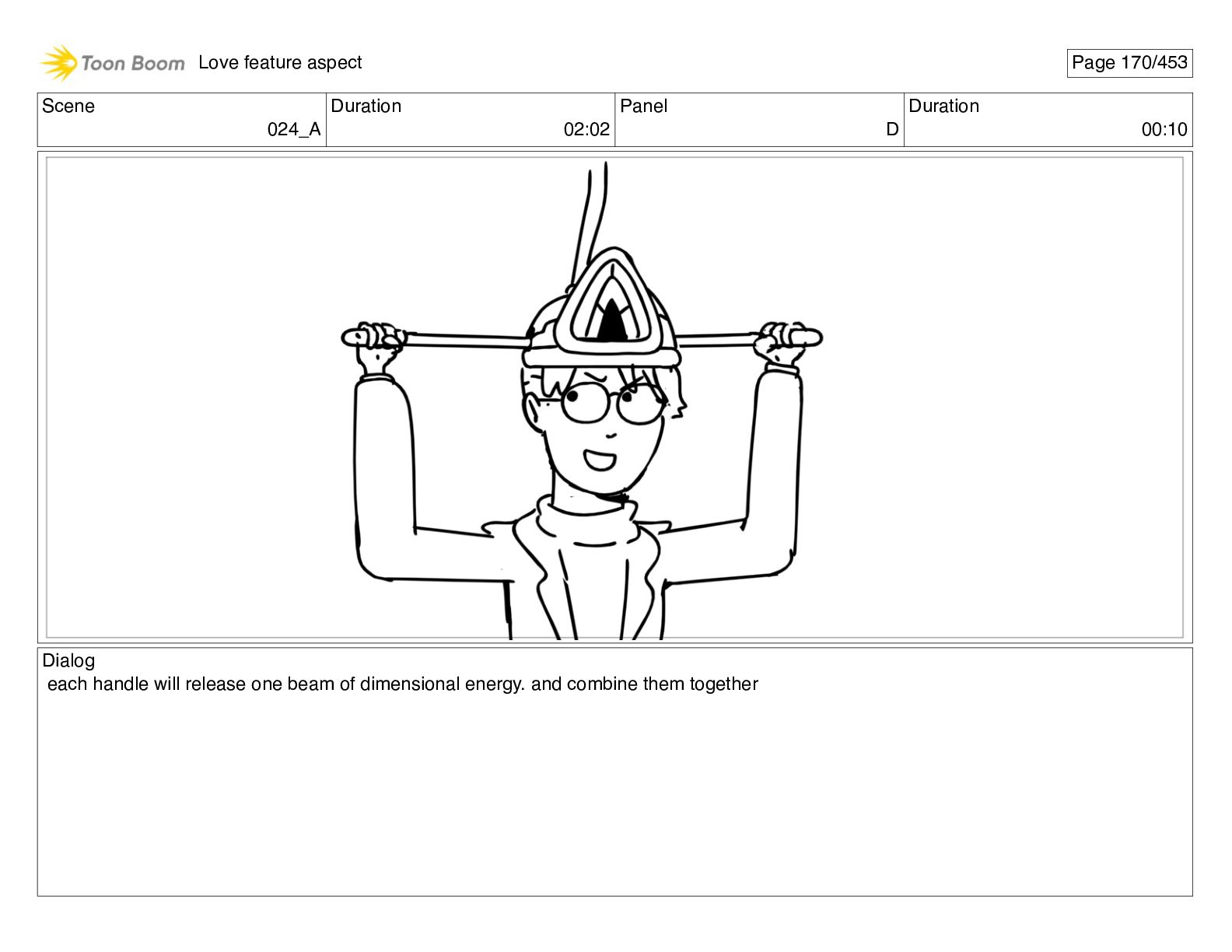 Toon Boom Love feature aspect

Page 170/453

| Scene | Duration | Panel | Duration |
|---|---|---|---|
| 024_A | 02:02 | D | 00:10 |

Dialog
each handle will release one beam of dimensional energy. and combine them together