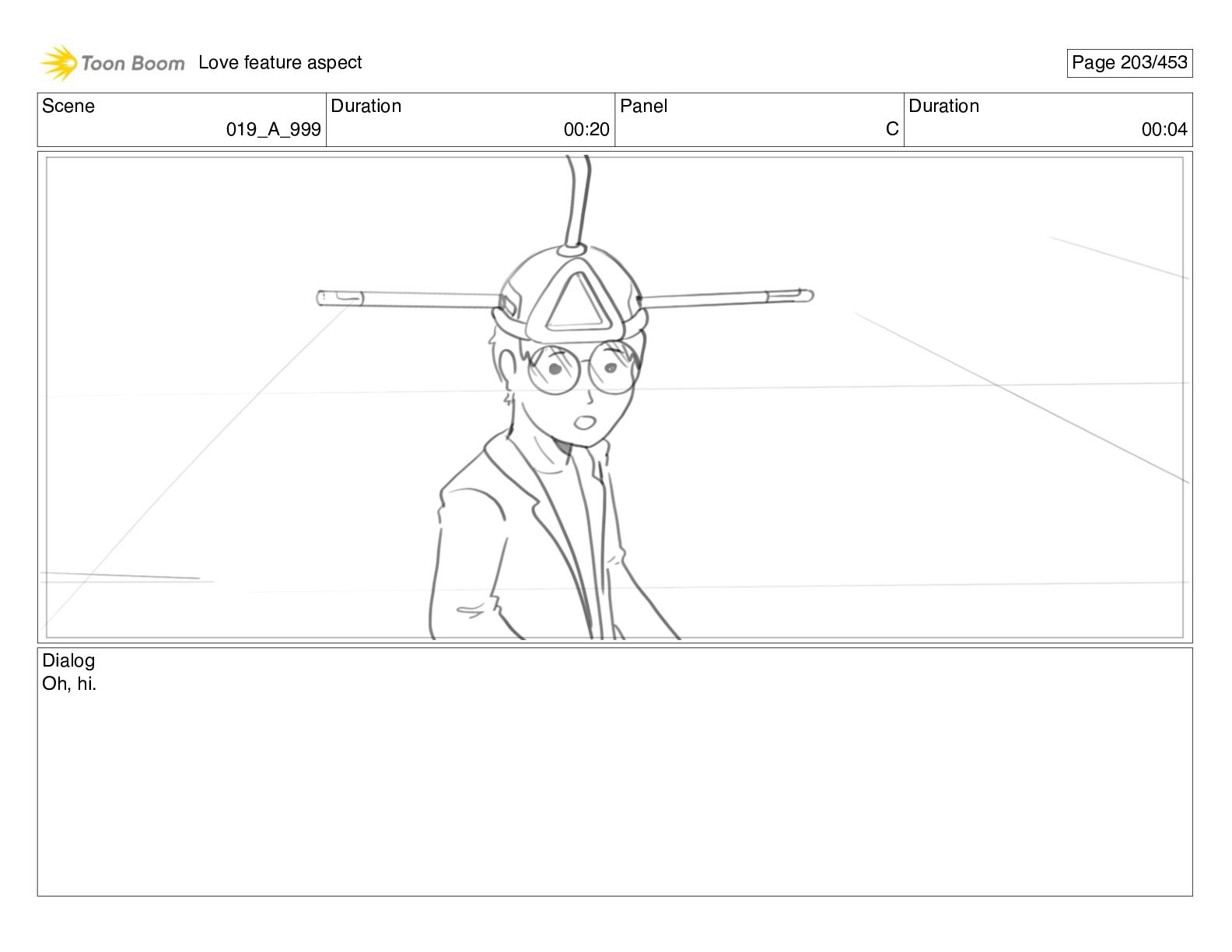 Toon Boom Love feature aspect

Page 203/453

| Scene | Duration | Panel | Duration |
|---|---|---|---|
| 019_A_999 | 00:20 | C | 00:04 |

Dialog
Oh, hi.