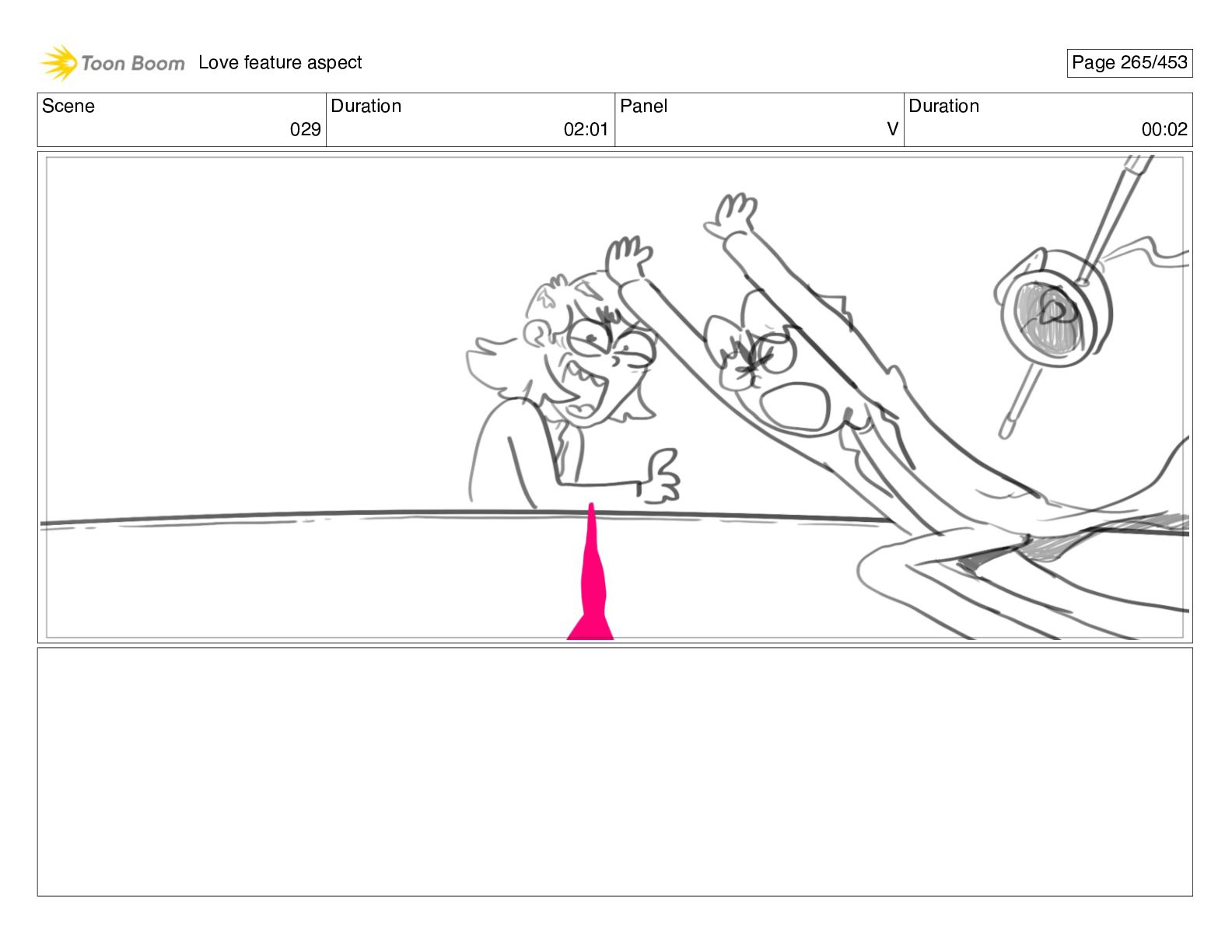 Toon Boom Love feature aspect

Page 265/453

| Scene | Duration | Panel | Duration |
|---|---|---|---|
| 029 | 02:01 | V | 00:02 |