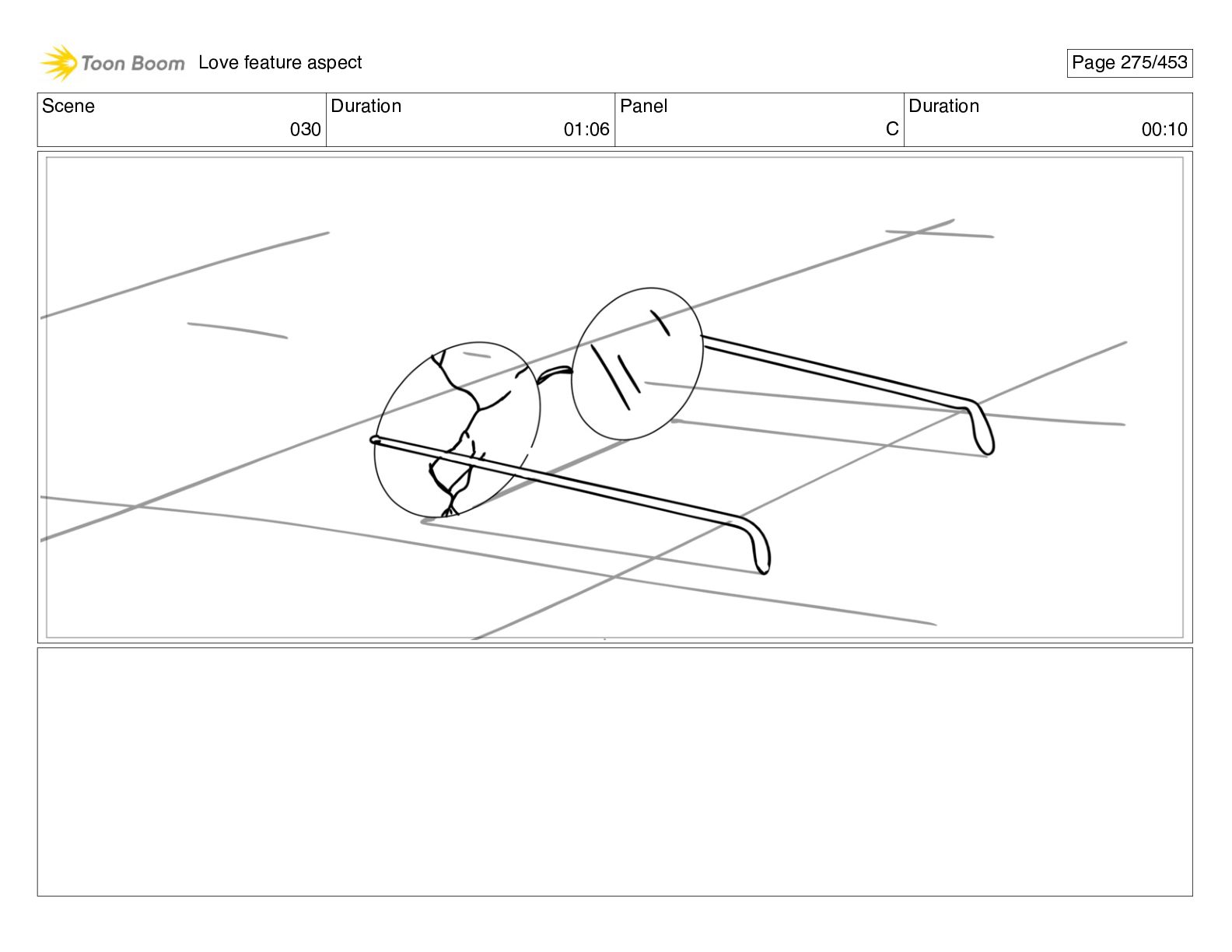 Toon Boom Love feature aspect

Page 275/453

| Scene | Duration | Panel | Duration |
|---|---|---|---|
| 030 | 01:06 | C | 00:10 |