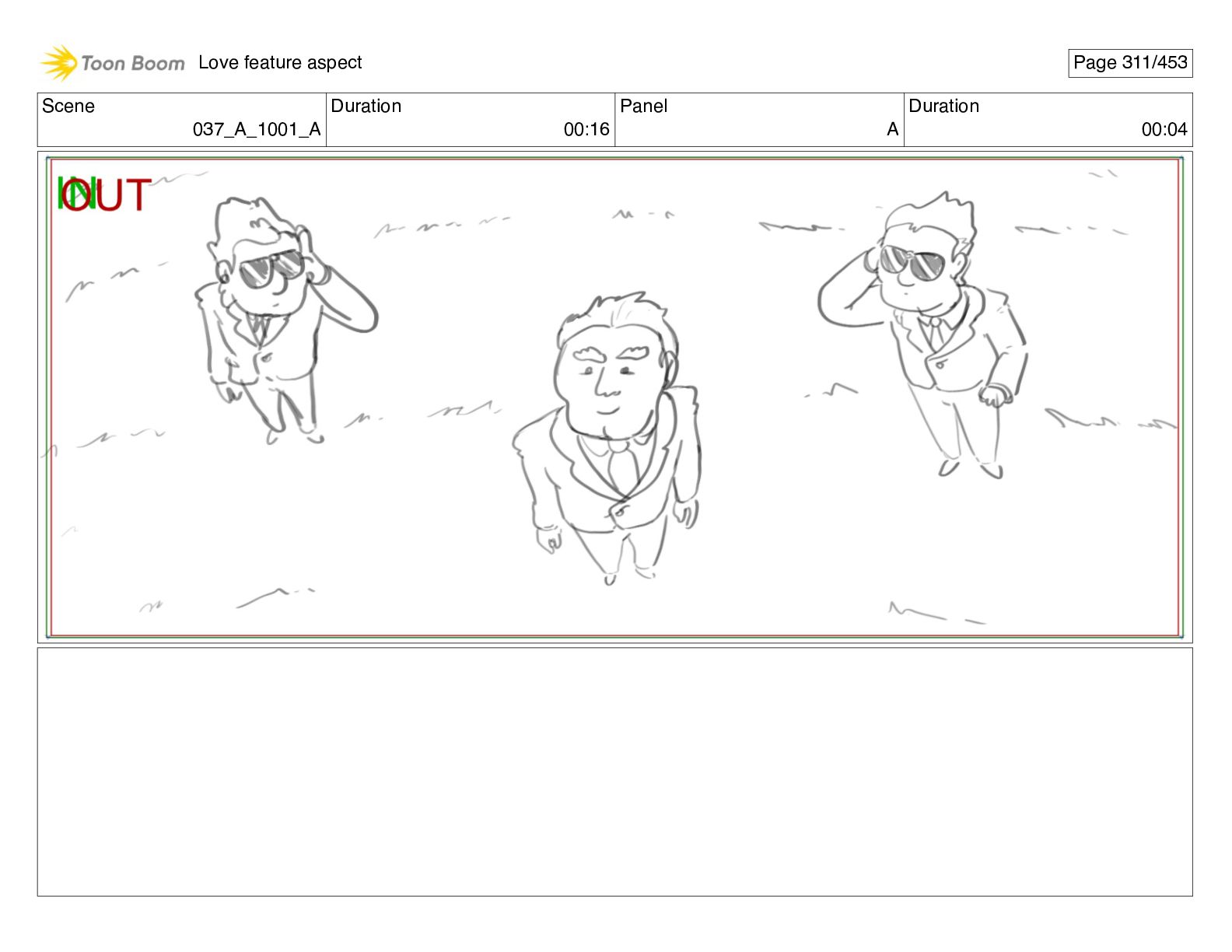 Toon Boom Love feature aspect

Page 311/453

| Scene | Duration | Panel | Duration |
|---|---|---|---|
| 037_A_1001_A | 00:16 | A | 00:04 |

IN
OUT