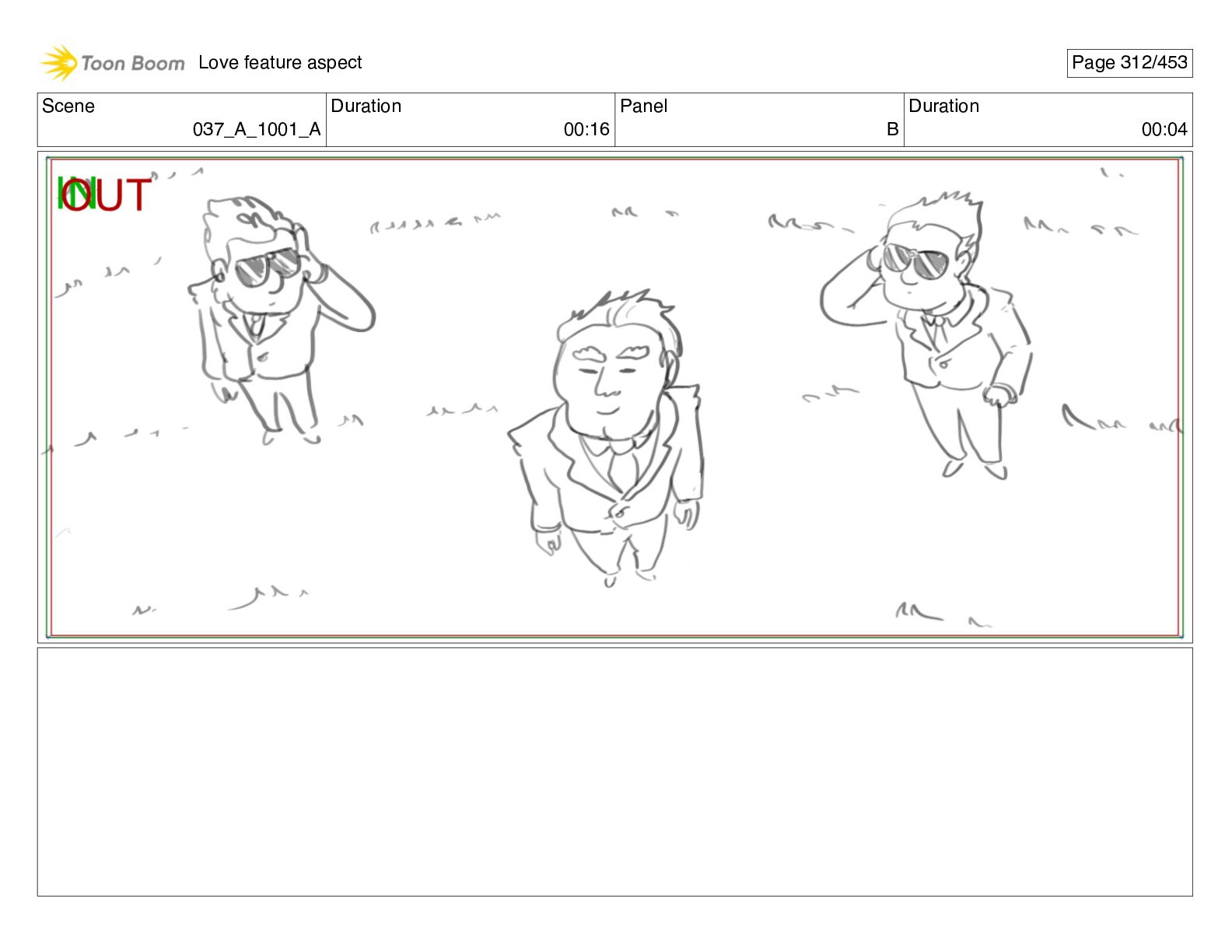 Toon Boom Love feature aspect

Page 312/453

| Scene | Duration | Panel | Duration |
|---|---|---|---|
| 037_A_1001_A | 00:16 | B | 00:04 |

IN
OUT