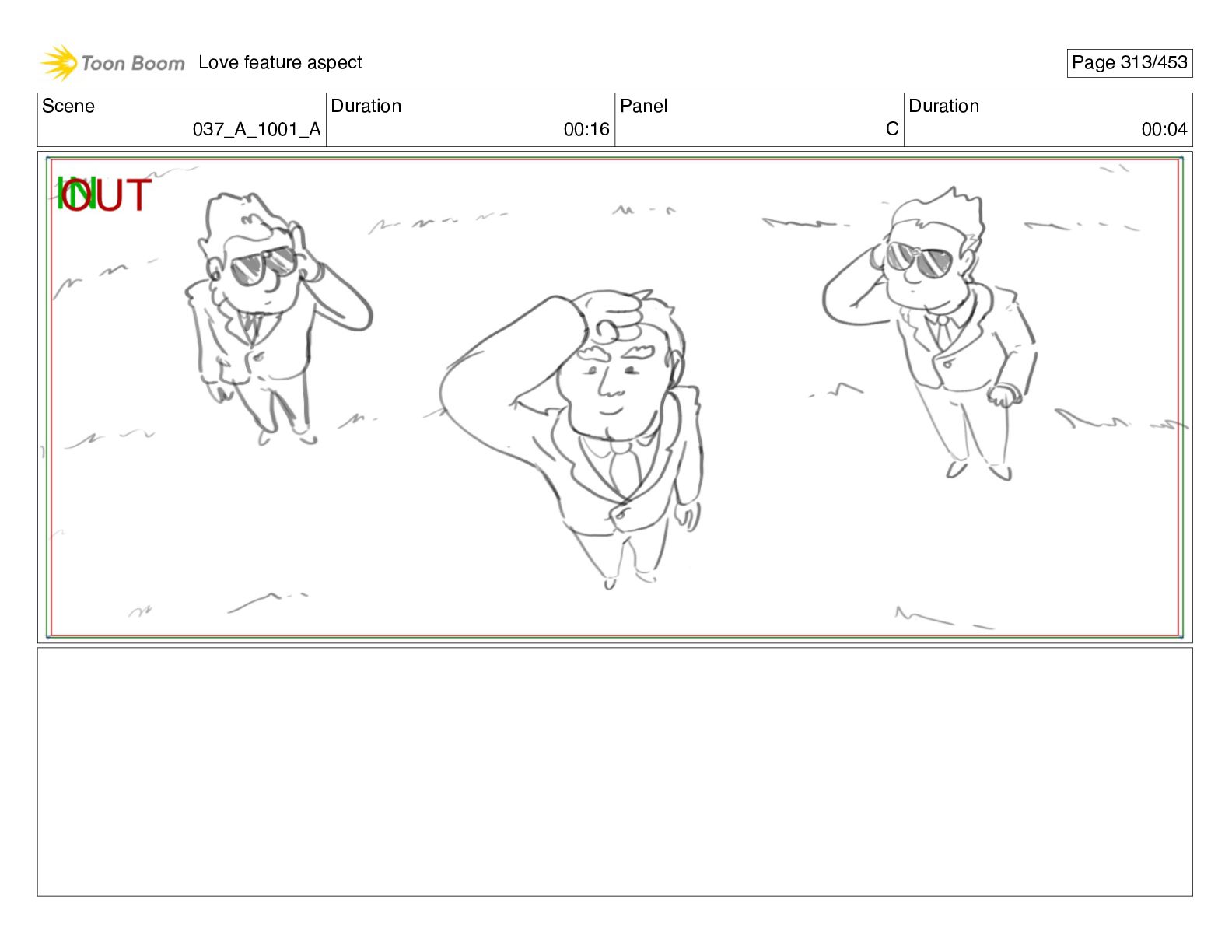 Toon Boom Love feature aspect

Page 313/453

| Scene | Duration | Panel | Duration |
|---|---|---|---|
| 037_A_1001_A | 00:16 | C | 00:04 |

IN
OUT