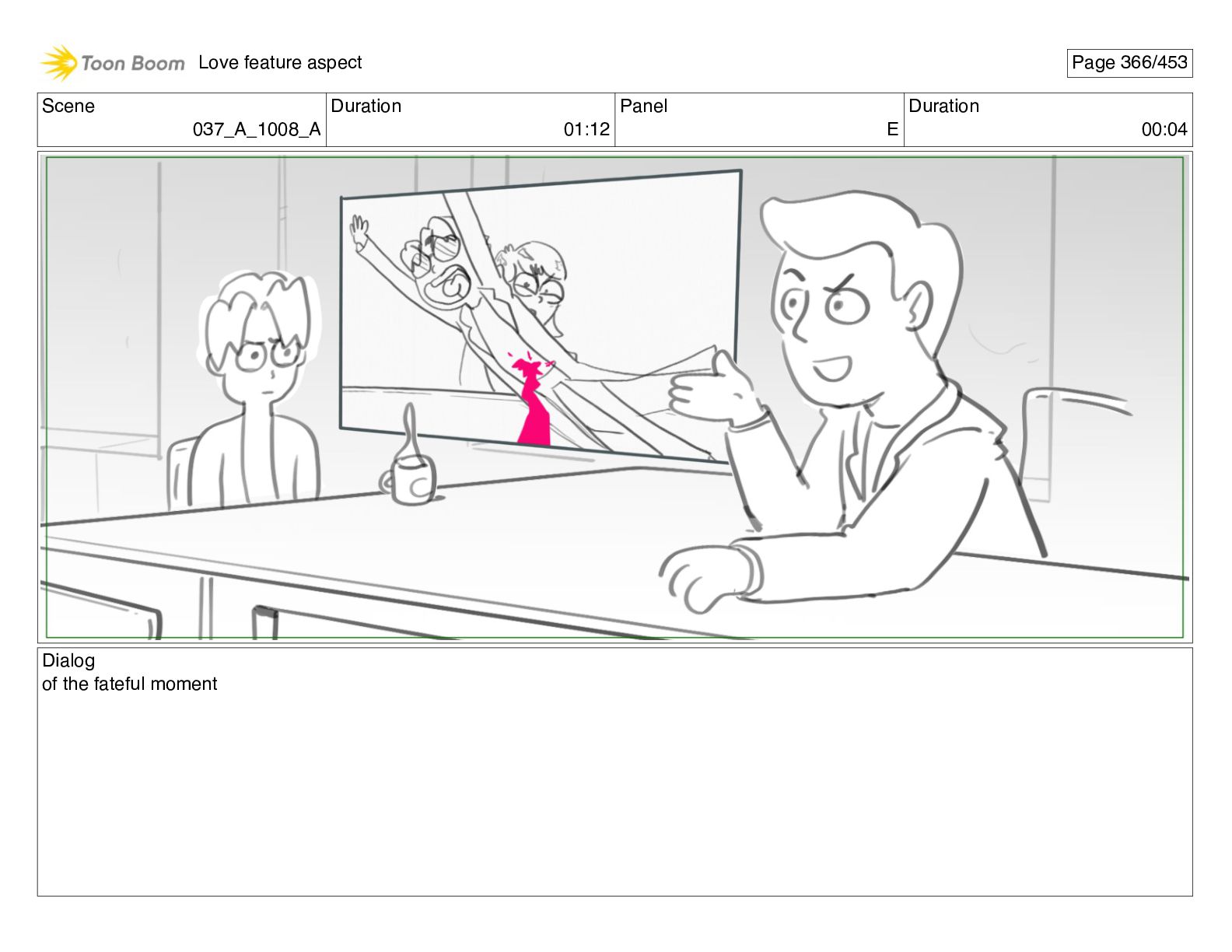 Toon Boom Love feature aspect

Page 366/453

| Scene | Duration | Panel | Duration |
|---|---|---|---|
| 037_A_1008_A | 01:12 | E | 00:04 |

Dialog
of the fateful moment