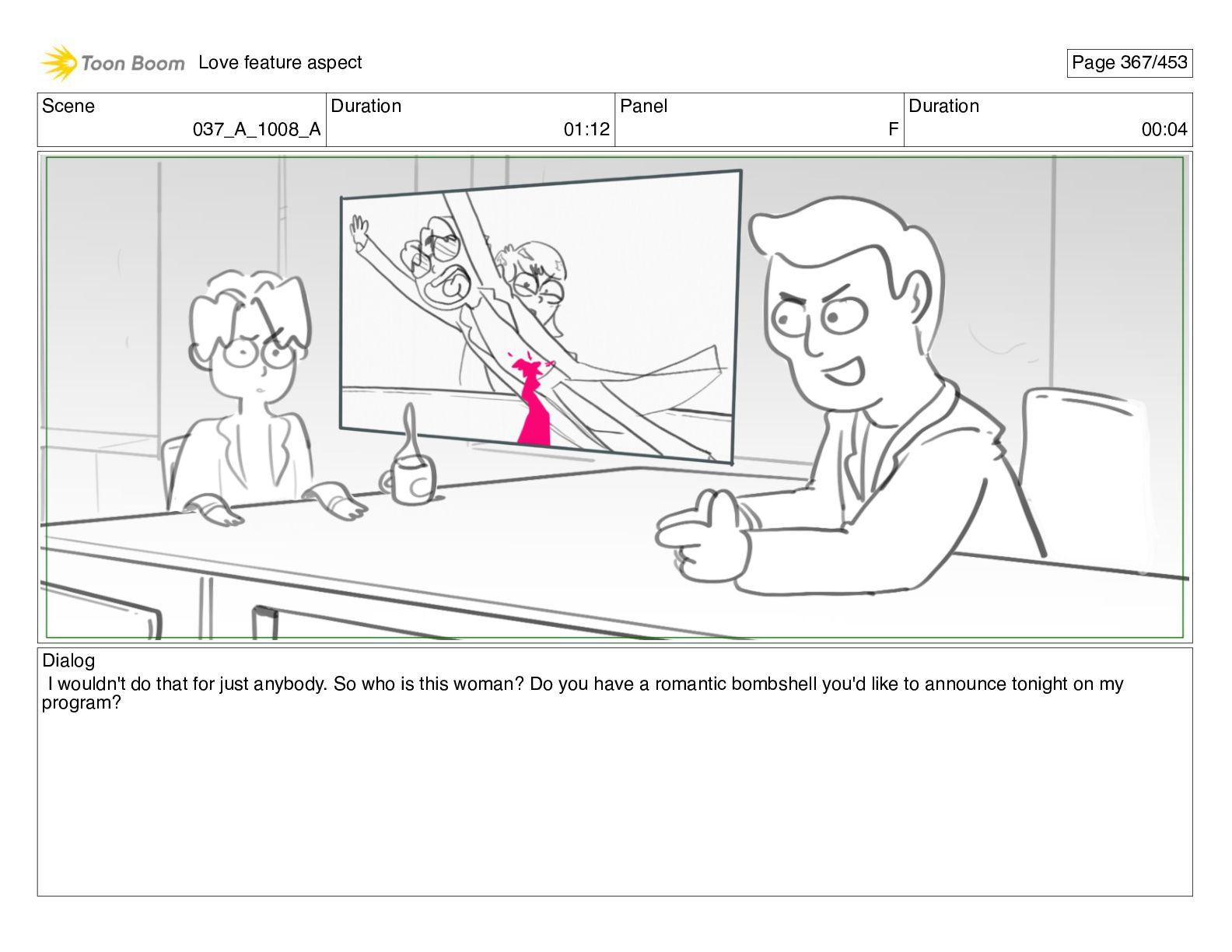 Toon Boom Love feature aspect

Page 367/453

| Scene | Duration | Panel | Duration |
|---|---|---|---|
| 037_A_1008_A | 01:12 | F | 00:04 |

Dialog
I wouldn't do that for just anybody. So who is this woman? Do you have a romantic bombshell you'd like to announce tonight on my program?