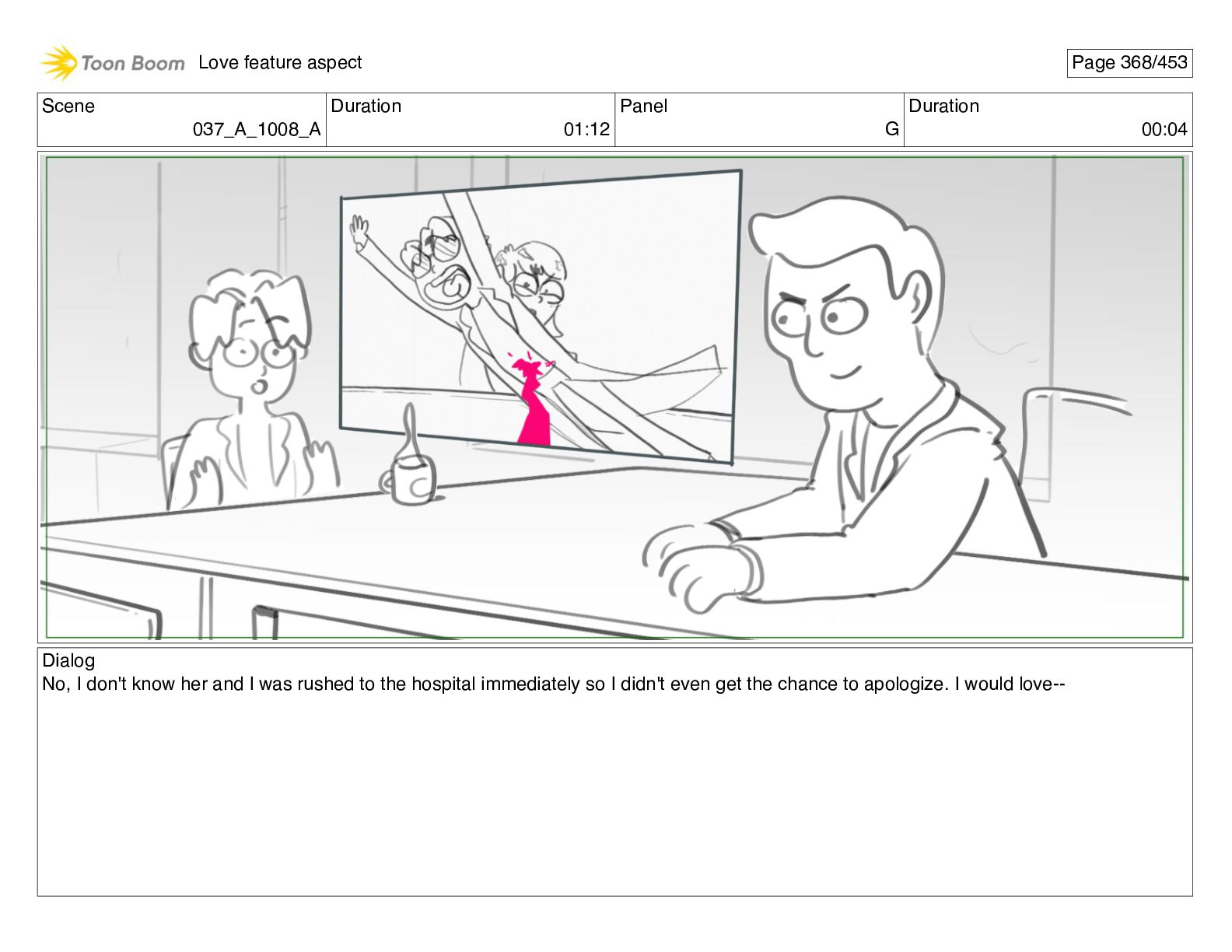 Toon Boom Love feature aspect

Page 368/453

| Scene | Duration | Panel | Duration |
|---|---|---|---|
| 037_A_1008_A | 01:12 | G | 00:04 |

Dialog
No, I don't know her and I was rushed to the hospital immediately so I didn't even get the chance to apologize. I would love--