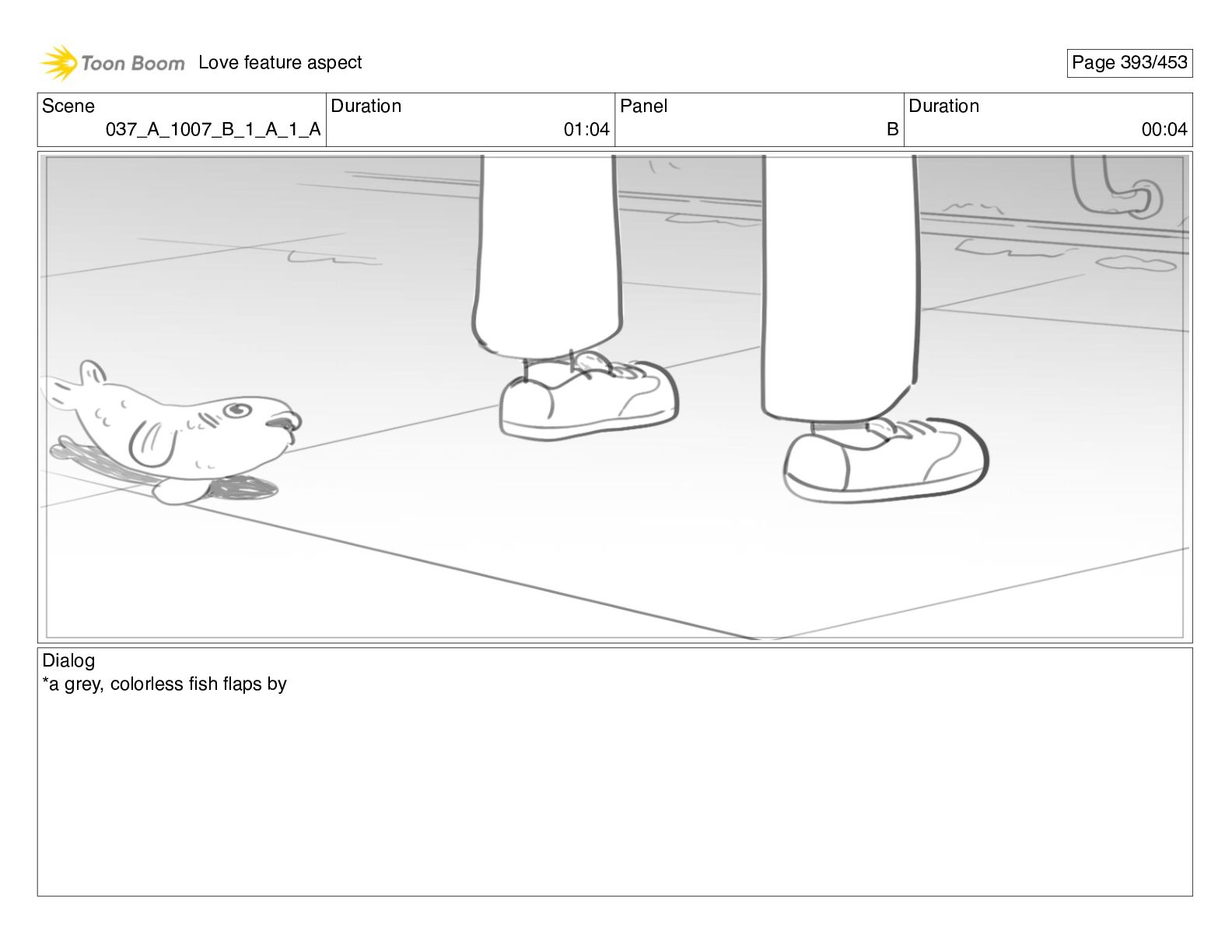 Toon Boom Love feature aspect

Page 393/453

| Scene | Duration | Panel | Duration |
|---|---|---|---|
| 037_A_1007_B_1_A_1_A | 01:04 | B | 00:04 |

Dialog
*a grey, colorless fish flaps by