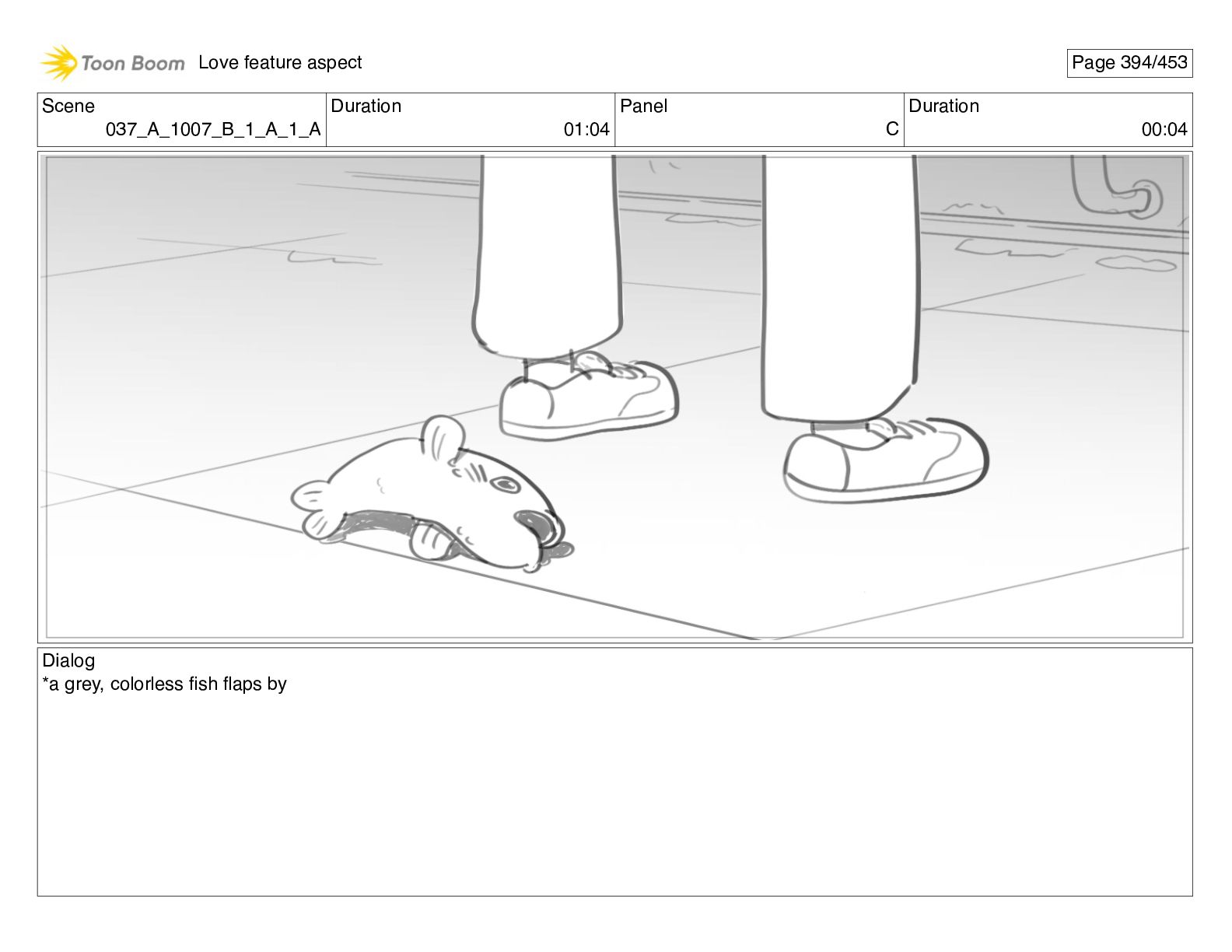 Toon Boom Love feature aspect

Page 394/453

| Scene | Duration | Panel | Duration |
|---|---|---|---|
| 037_A_1007_B_1_A_1_A | 01:04 | C | 00:04 |

Dialog
*a grey, colorless fish flaps by