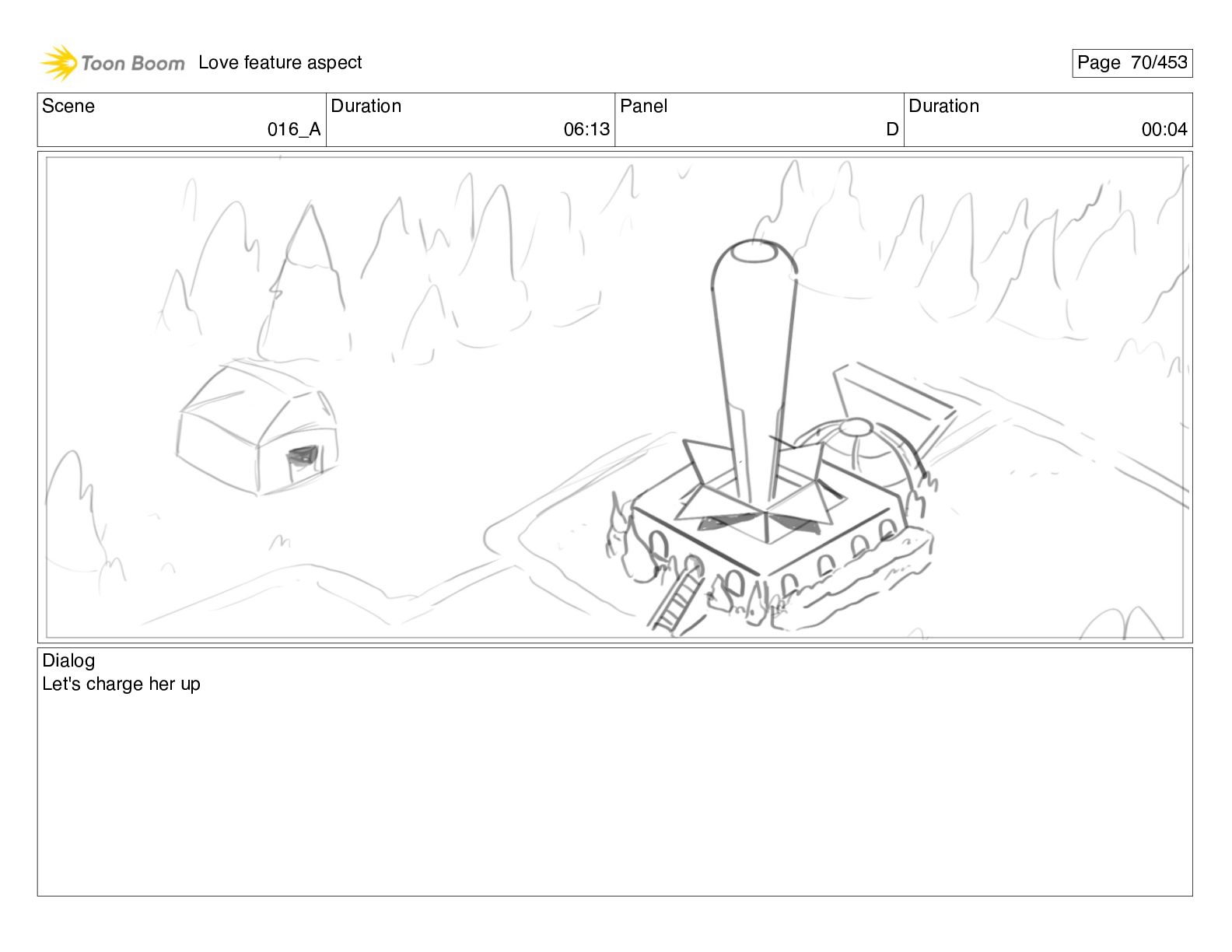 Toon Boom Love feature aspect

Page 70/453

| Scene | Duration | Panel | Duration |
|---|---|---|---|
| 016_A | 06:13 | D | 00:04 |

Dialog
Let's charge her up