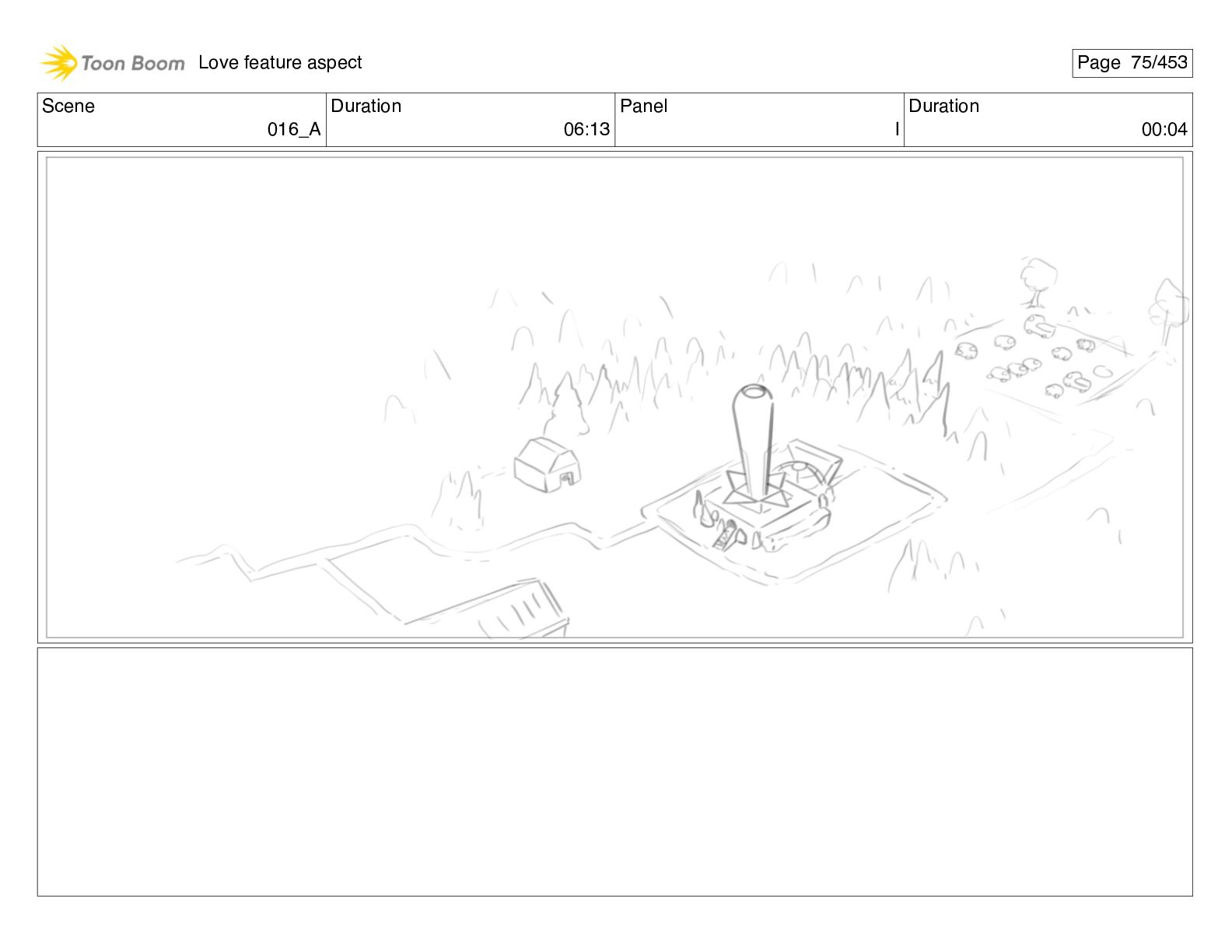 Toon Boom Love feature aspect

Page 75/453

| Scene | Duration | Panel | Duration |
|---|---|---|---|
| 016_A | 06:13 | I | 00:04 |