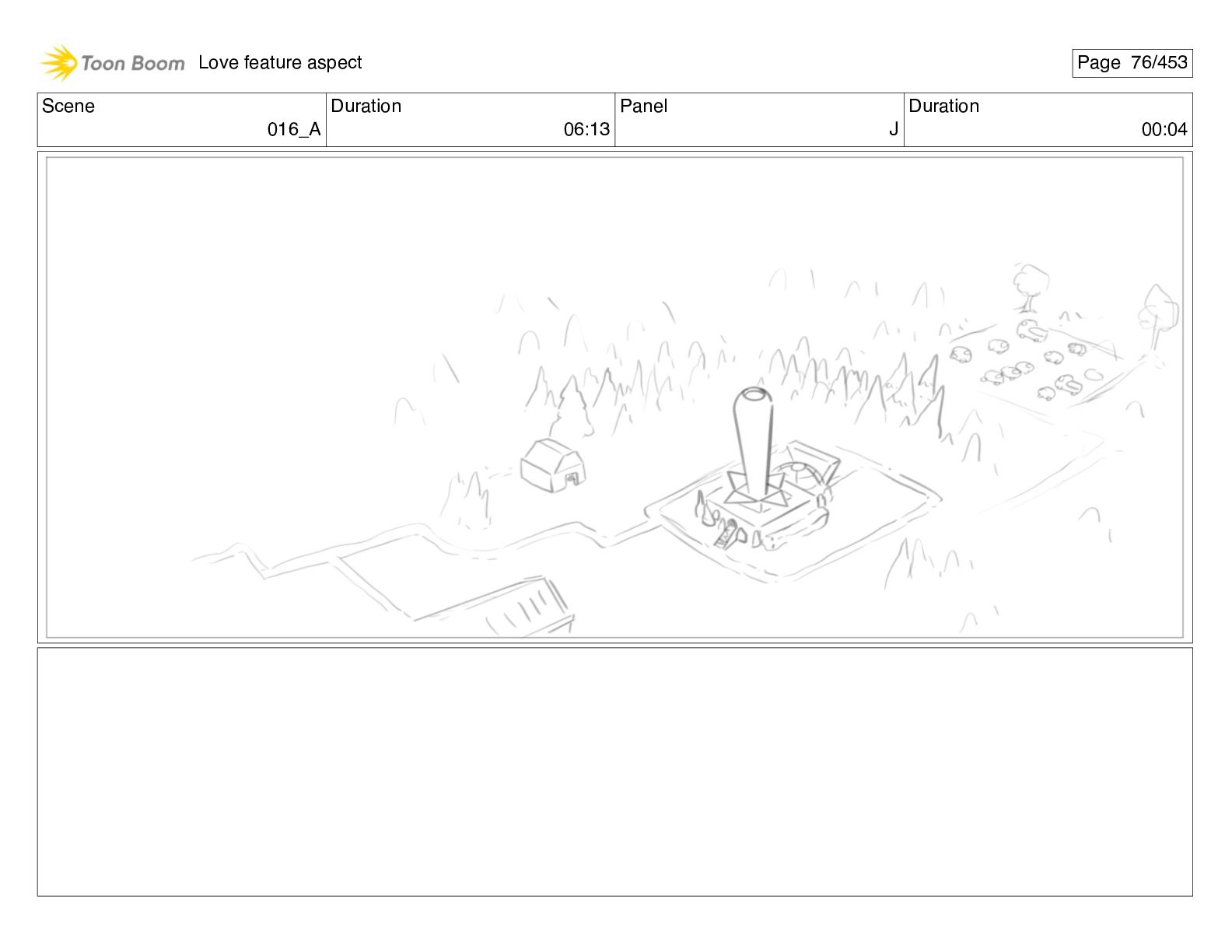 Toon Boom Love feature aspect

Page 76/453

| Scene | Duration | Panel | Duration |
|---|---|---|---|
| 016_A | 06:13 | J | 00:04 |