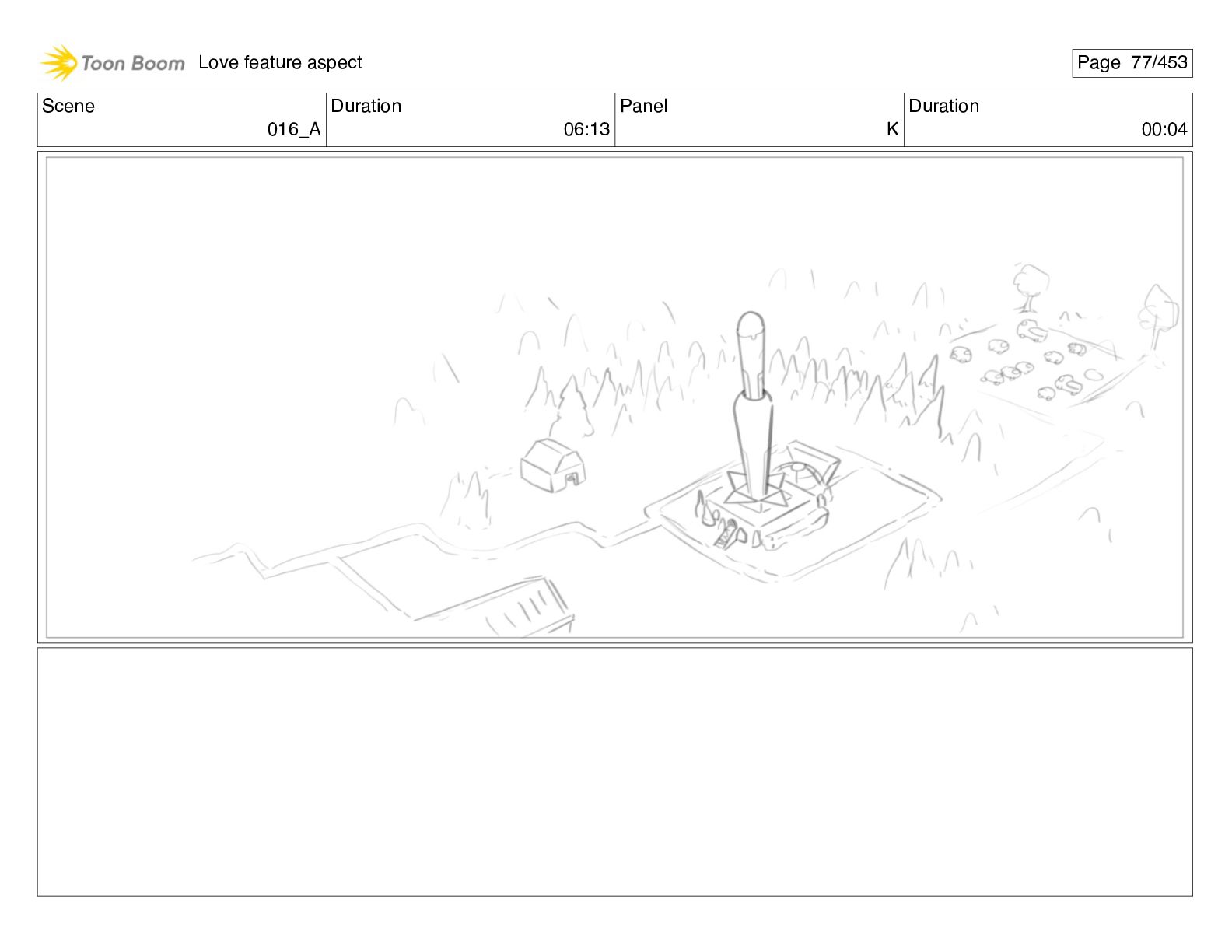 Toon Boom Love feature aspect

Page 77/453

| Scene | Duration | Panel | Duration |
|---|---|---|---|
| 016_A | 06:13 | K | 00:04 |