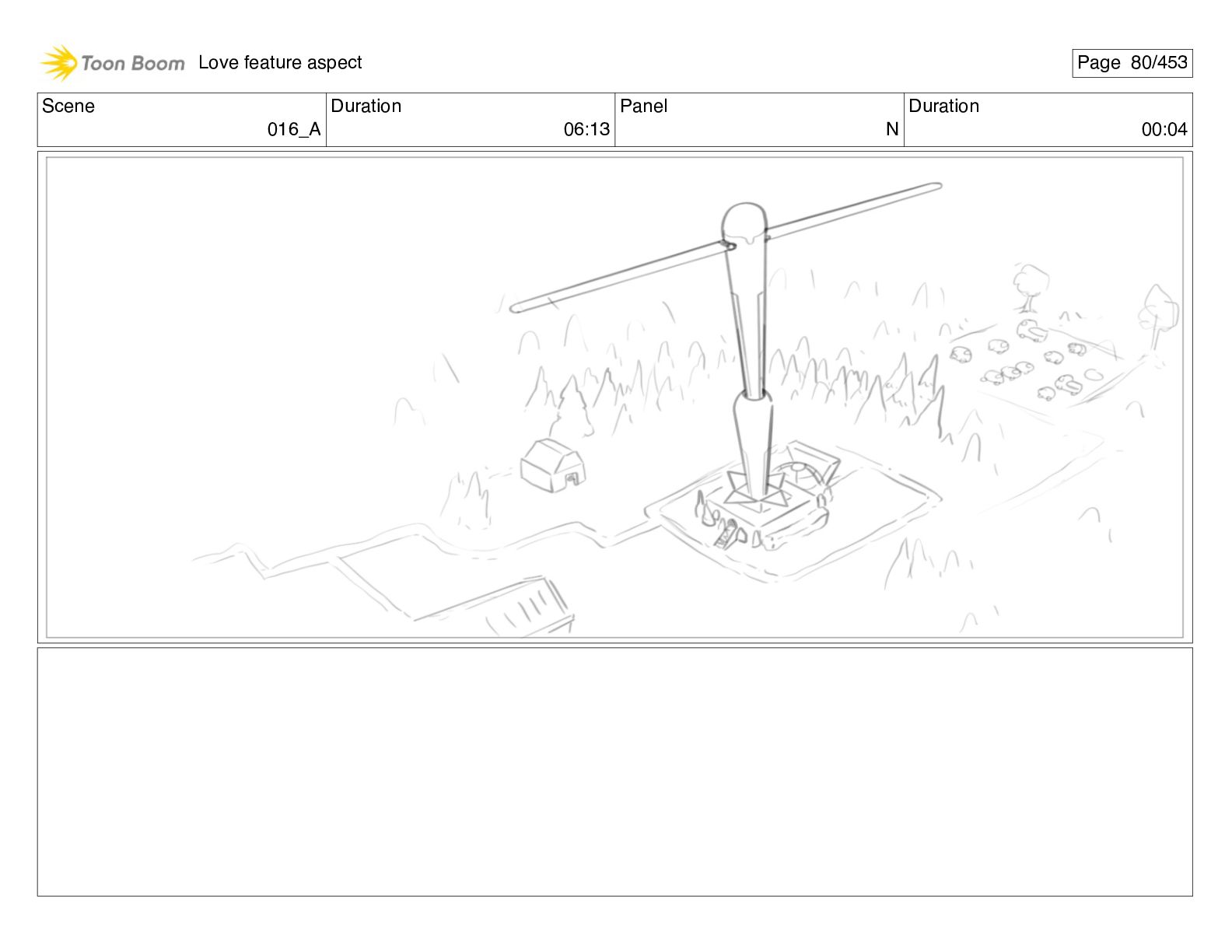 Toon Boom Love feature aspect

Page 80/453

| Scene | Duration | Panel | Duration |
|---|---|---|---|
| 016_A | 06:13 | N | 00:04 |