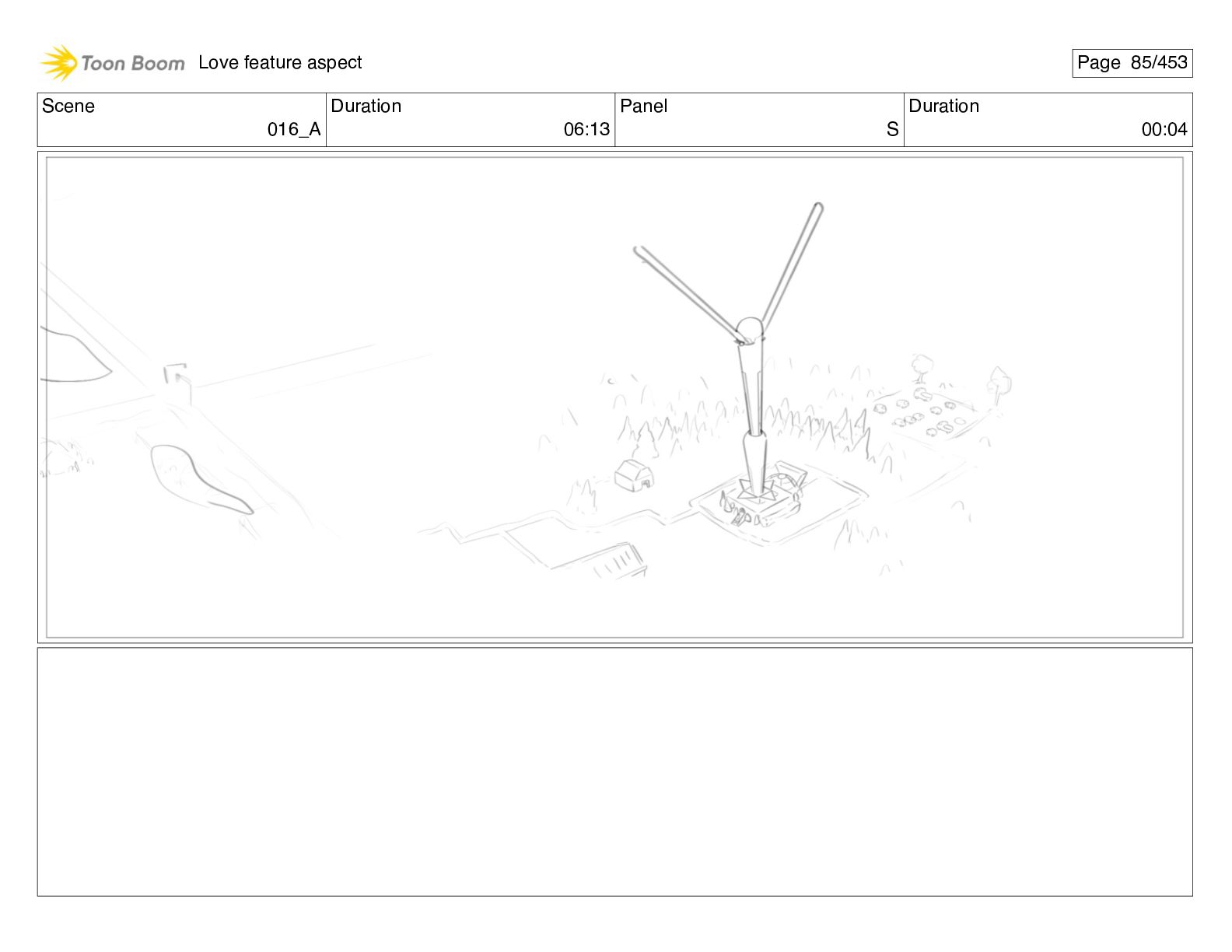 Toon Boom Love feature aspect

Page 85/453

| Scene | Duration | Panel | Duration |
|---|---|---|---|
| 016_A | 06:13 | S | 00:04 |