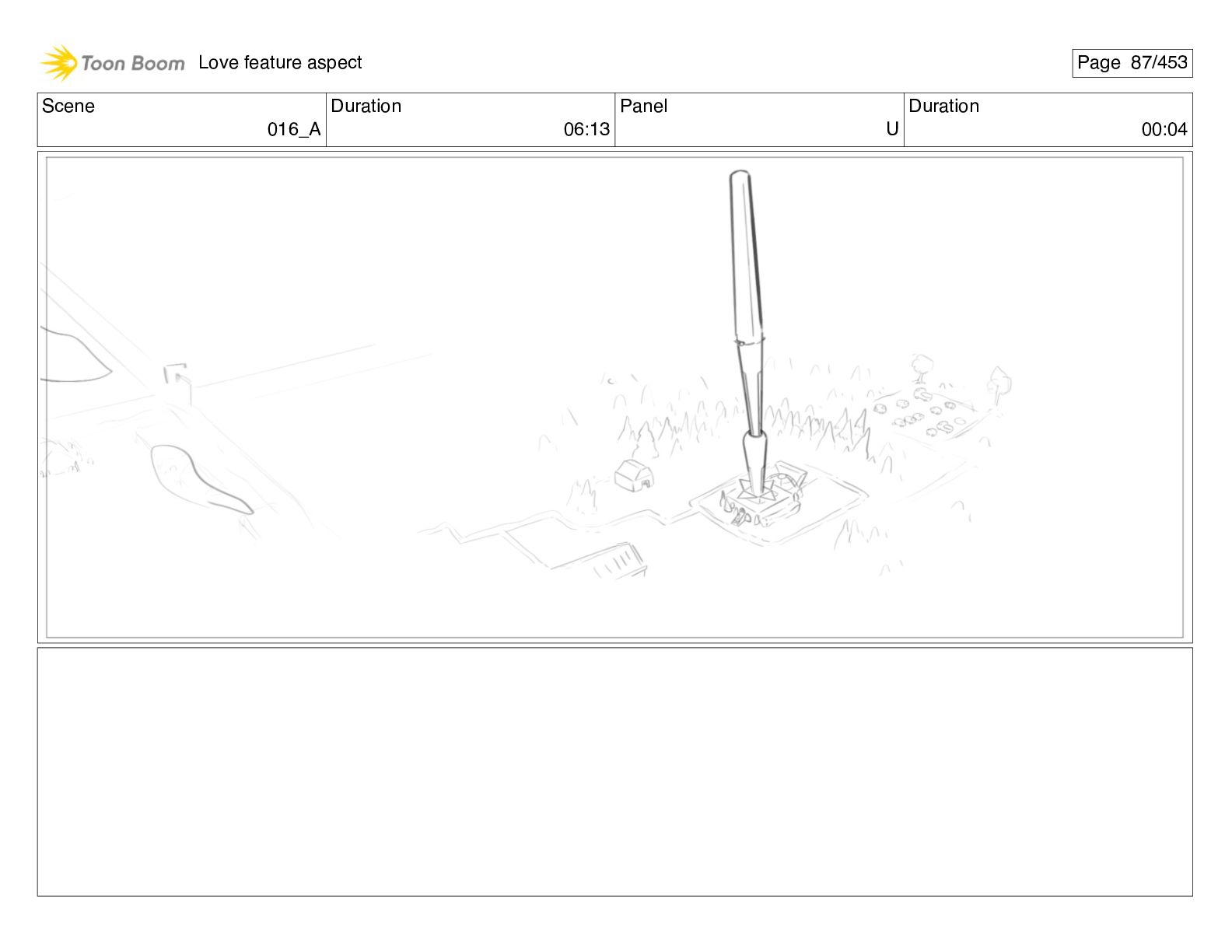 Toon Boom Love feature aspect

Page 87/453

| Scene | Duration | Panel | Duration |
|---|---|---|---|
| 016_A | 06:13 | U | 00:04 |