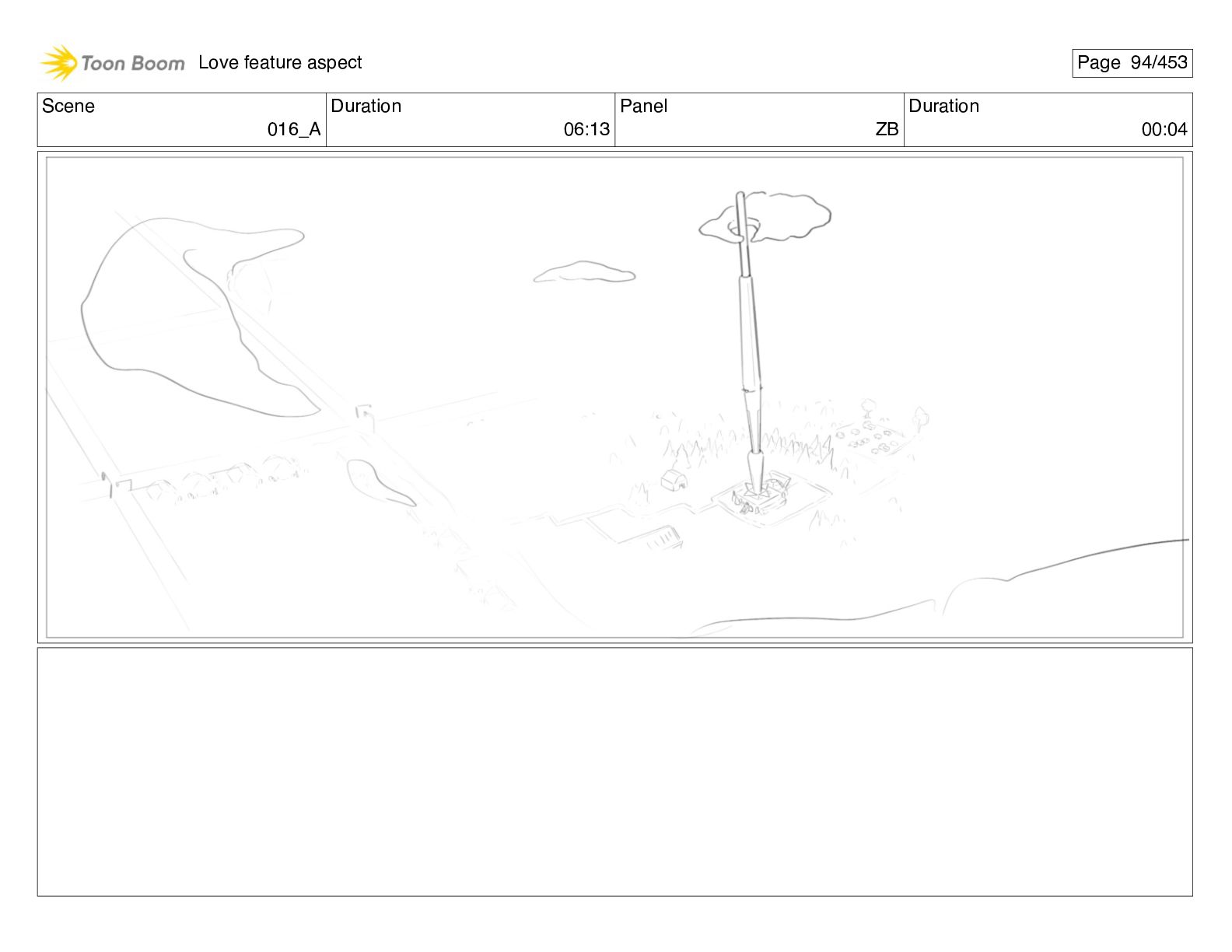 Toon Boom Love feature aspect

Page 94/453

| Scene | Duration | Panel | Duration |
|---|---|---|---|
| 016_A | 06:13 | ZB | 00:04 |