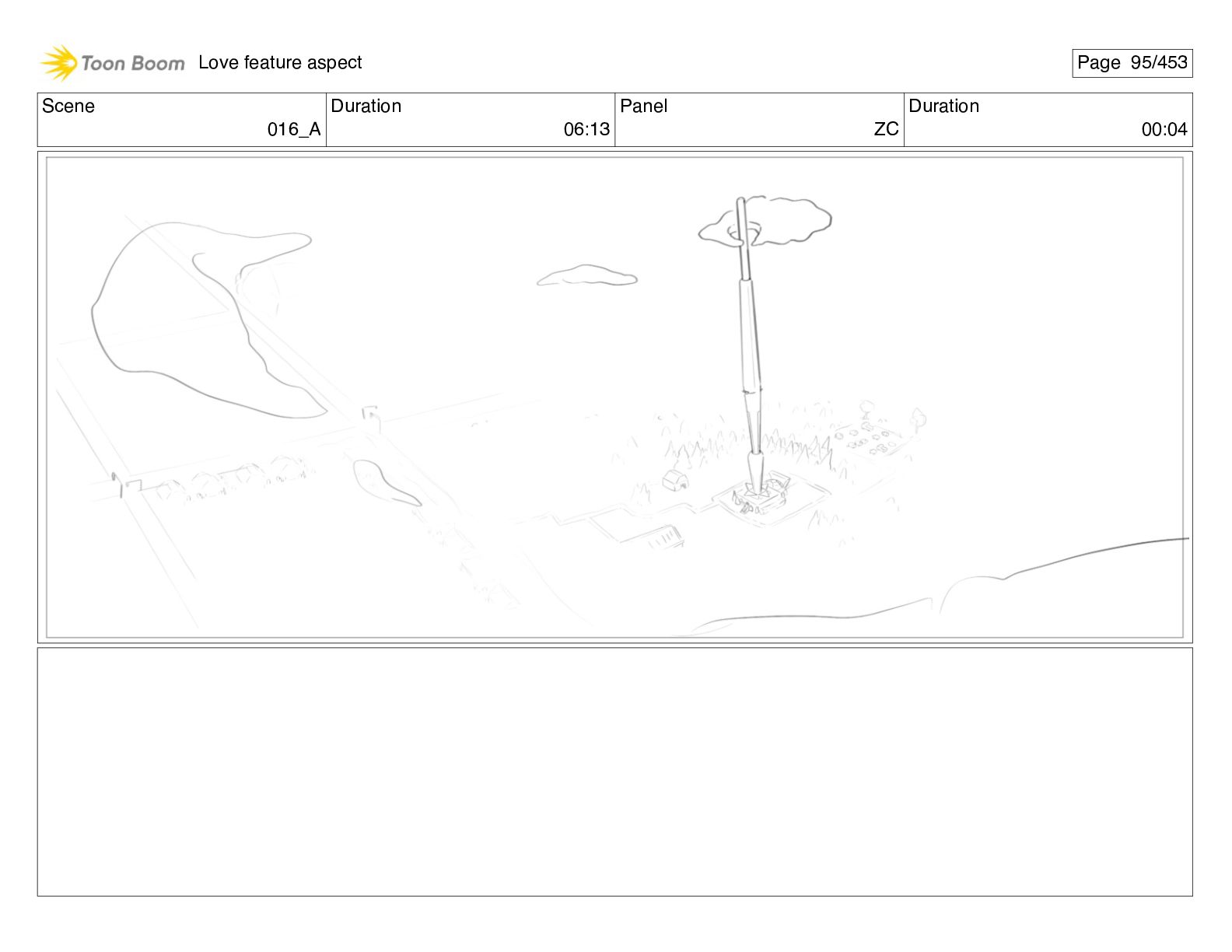 Toon Boom Love feature aspect

Page 95/453

| Scene | Duration | Panel | Duration |
|---|---|---|---|
| 016_A | 06:13 | ZC | 00:04 |