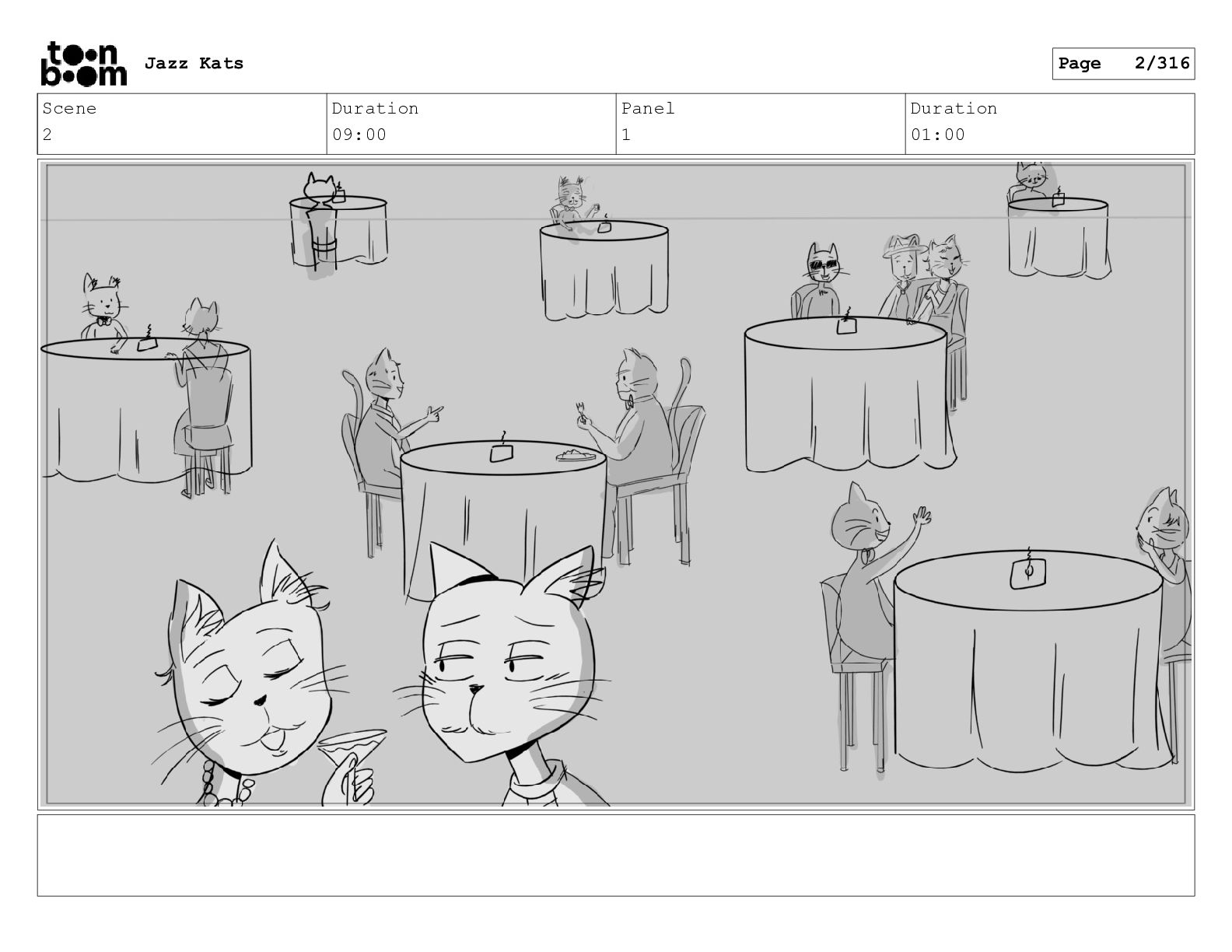 toon boom Jazz Kats

Page 2/316

| Scene | Duration | Panel | Duration |
|---|---|---|---|
| 2 | 09:00 | 1 | 01:00 |