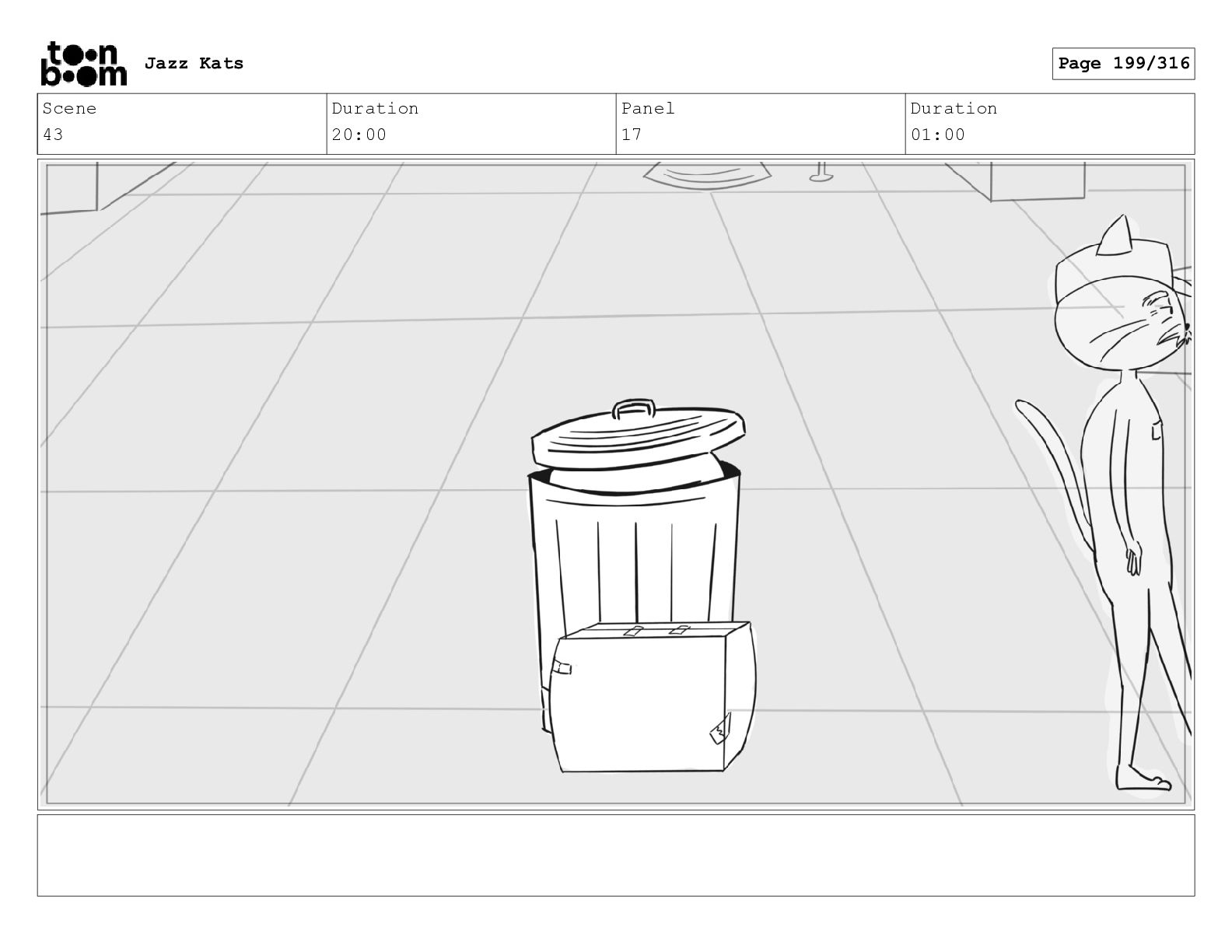 toon boom Jazz Kats

Page 199/316

| Scene | Duration | Panel | Duration |
|---|---|---|---|
| 43 | 20:00 | 17 | 01:00 |