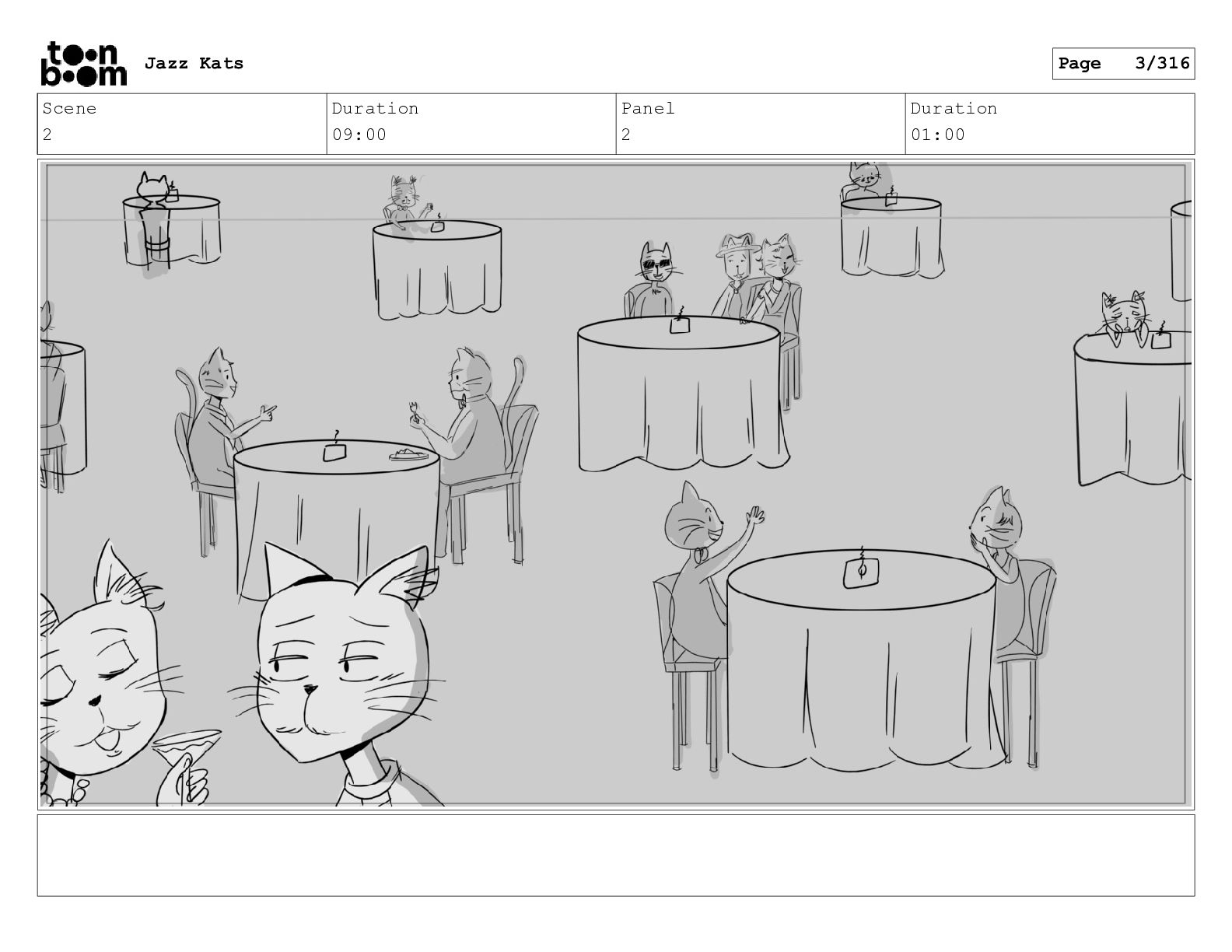 toon boom Jazz Kats

Page 3/316

| Scene | Duration | Panel | Duration |
|---|---|---|---|
| 2 | 09:00 | 2 | 01:00 |