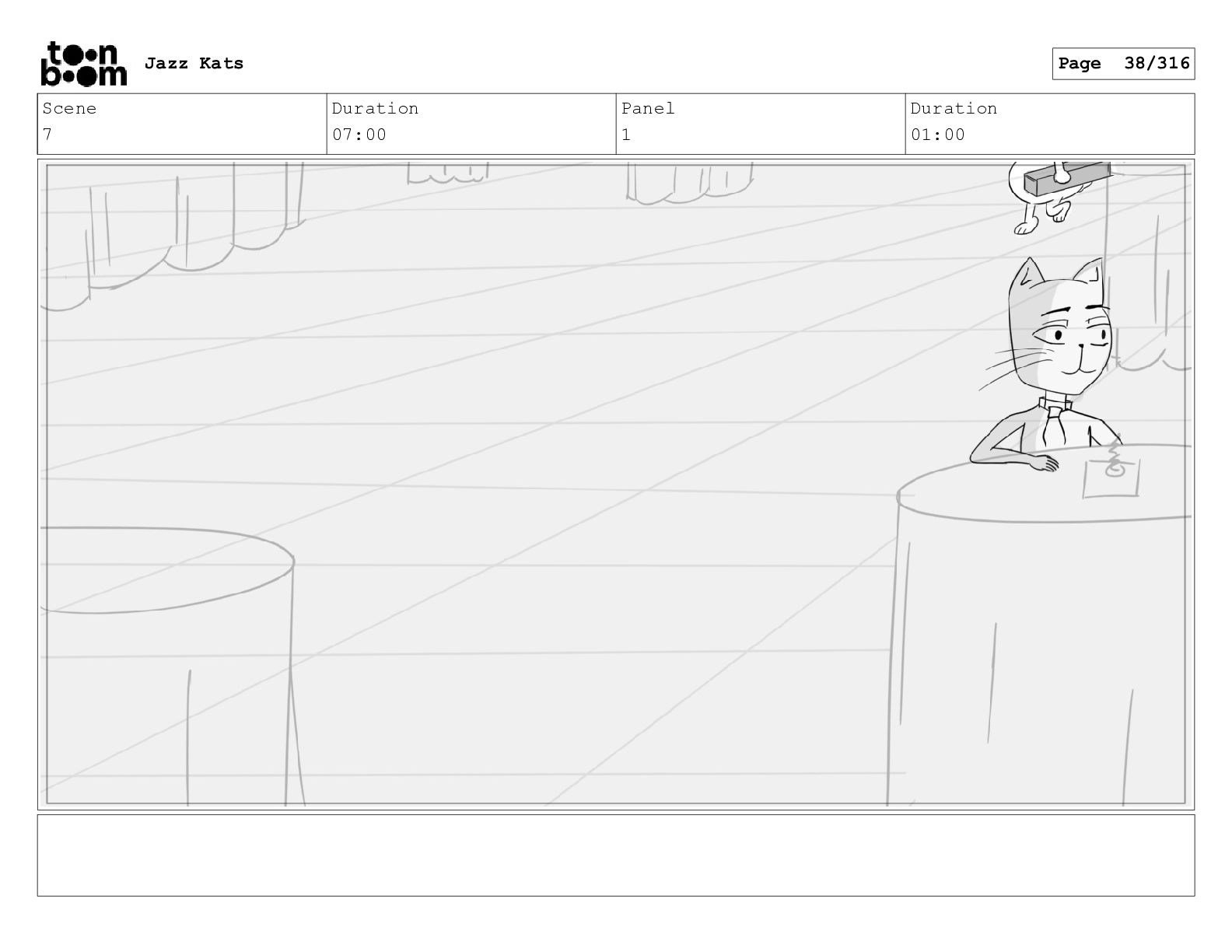 toon boom Jazz Kats

Page 38/316

| Scene | Duration | Panel | Duration |
|---|---|---|---|
| 7 | 07:00 | 1 | 01:00 |