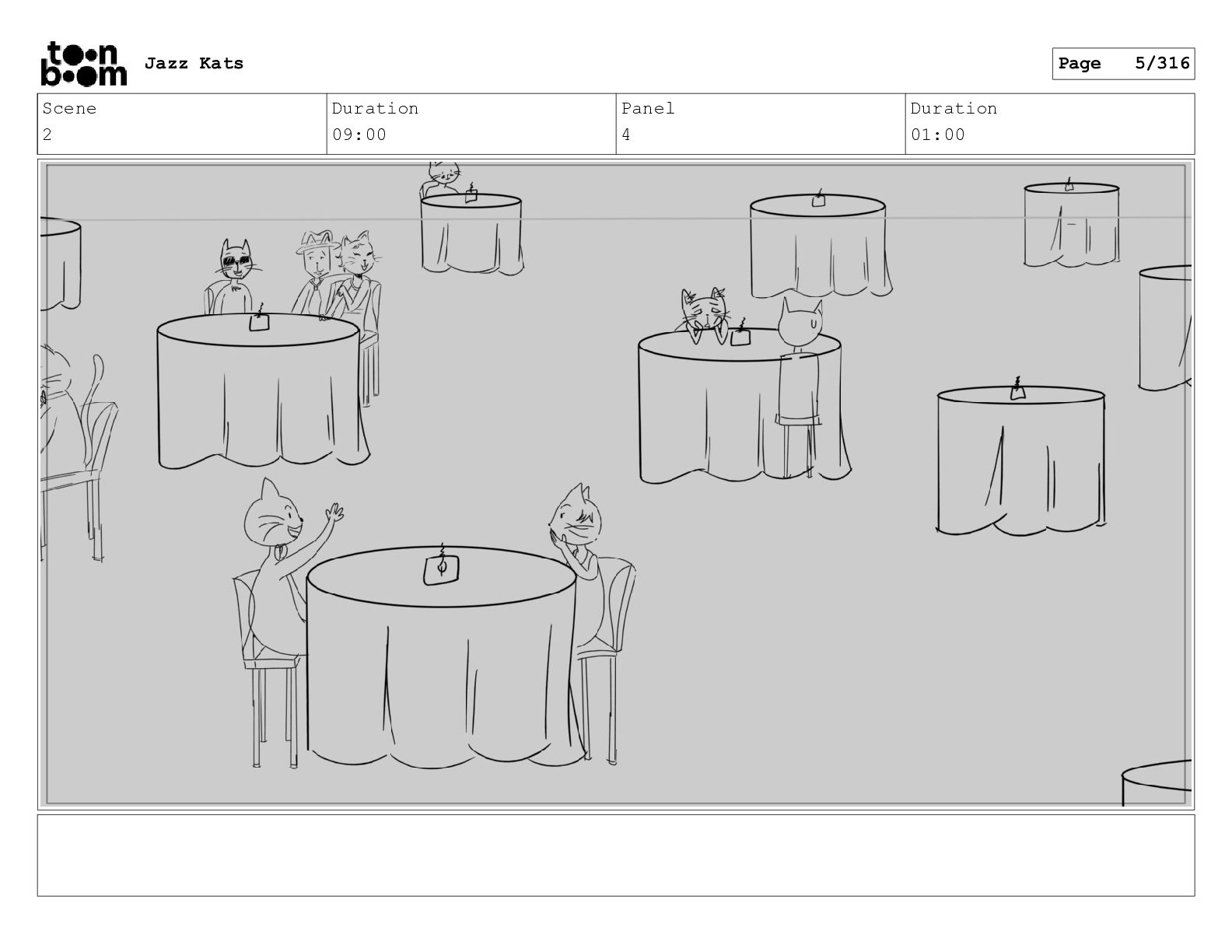 toon boom Jazz Kats

Page 5/316

| Scene | Duration | Panel | Duration |
|---|---|---|---|
| 2 | 09:00 | 4 | 01:00 |