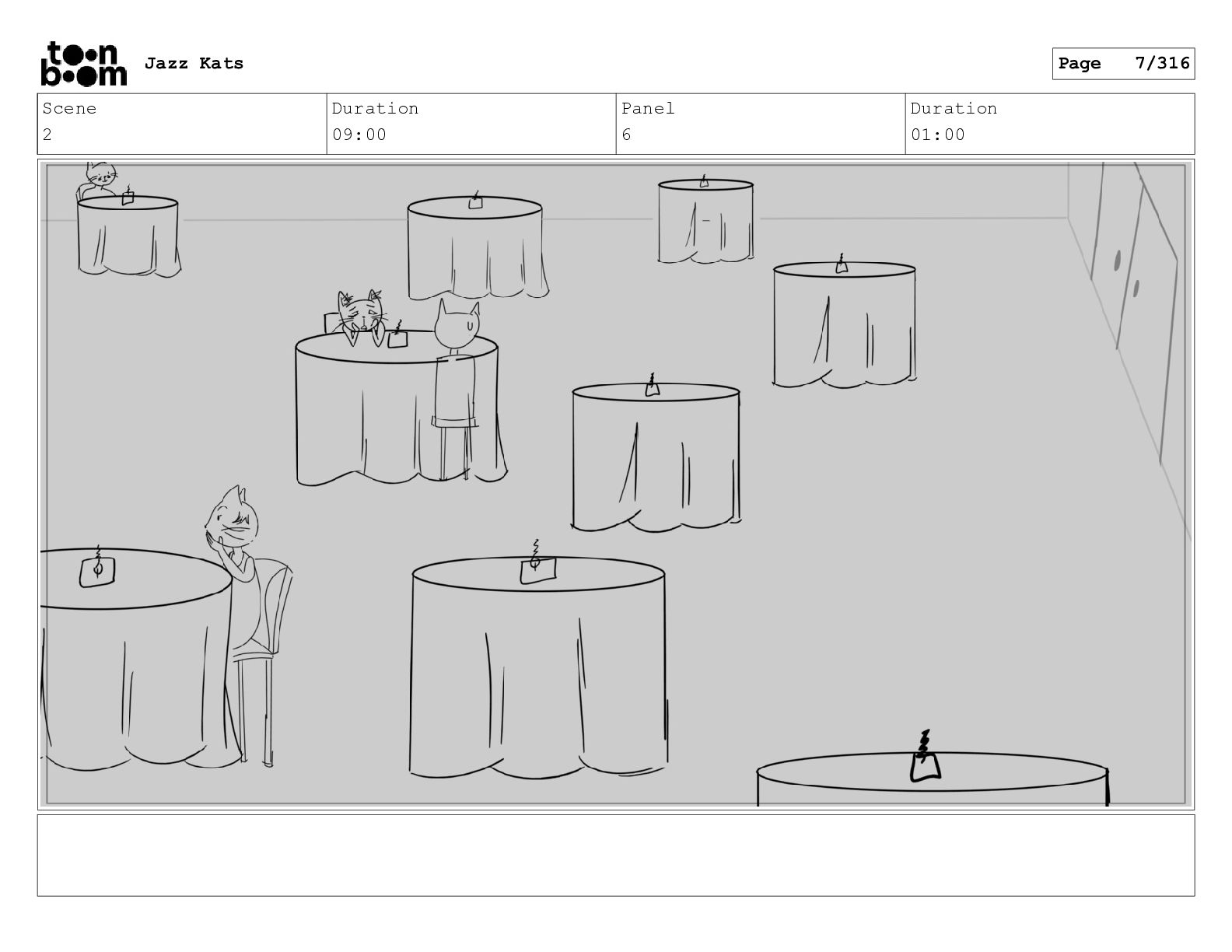 toon boom Jazz Kats

Page 7/316

| Scene | Duration | Panel | Duration |
|---|---|---|---|
| 2 | 09:00 | 6 | 01:00 |