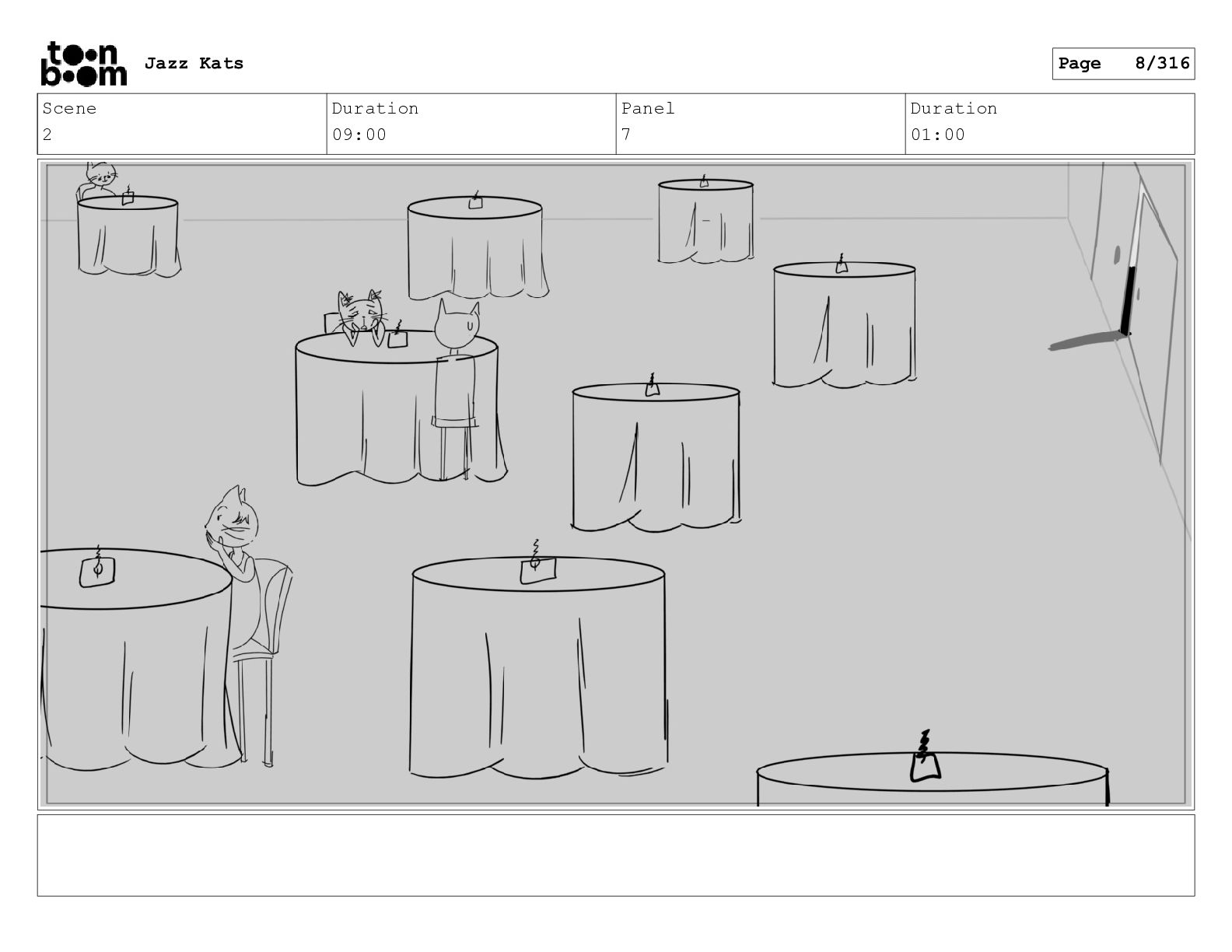 toon boom Jazz Kats

Page 8/316

| Scene | Duration | Panel | Duration |
|---|---|---|---|
| 2 | 09:00 | 7 | 01:00 |