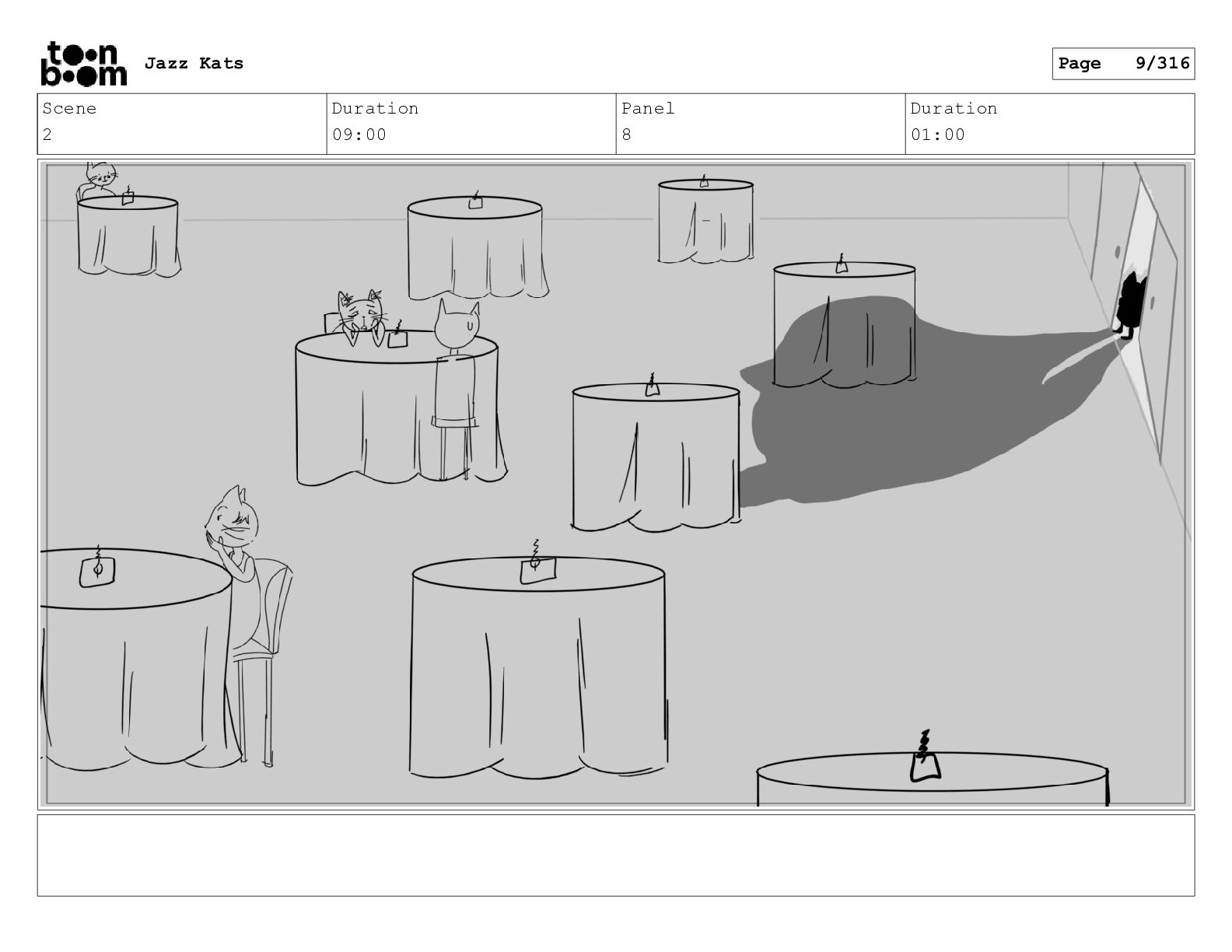 toon boom Jazz Kats

Page 9/316

| Scene | Duration | Panel | Duration |
|---|---|---|---|
| 2 | 09:00 | 8 | 01:00 |