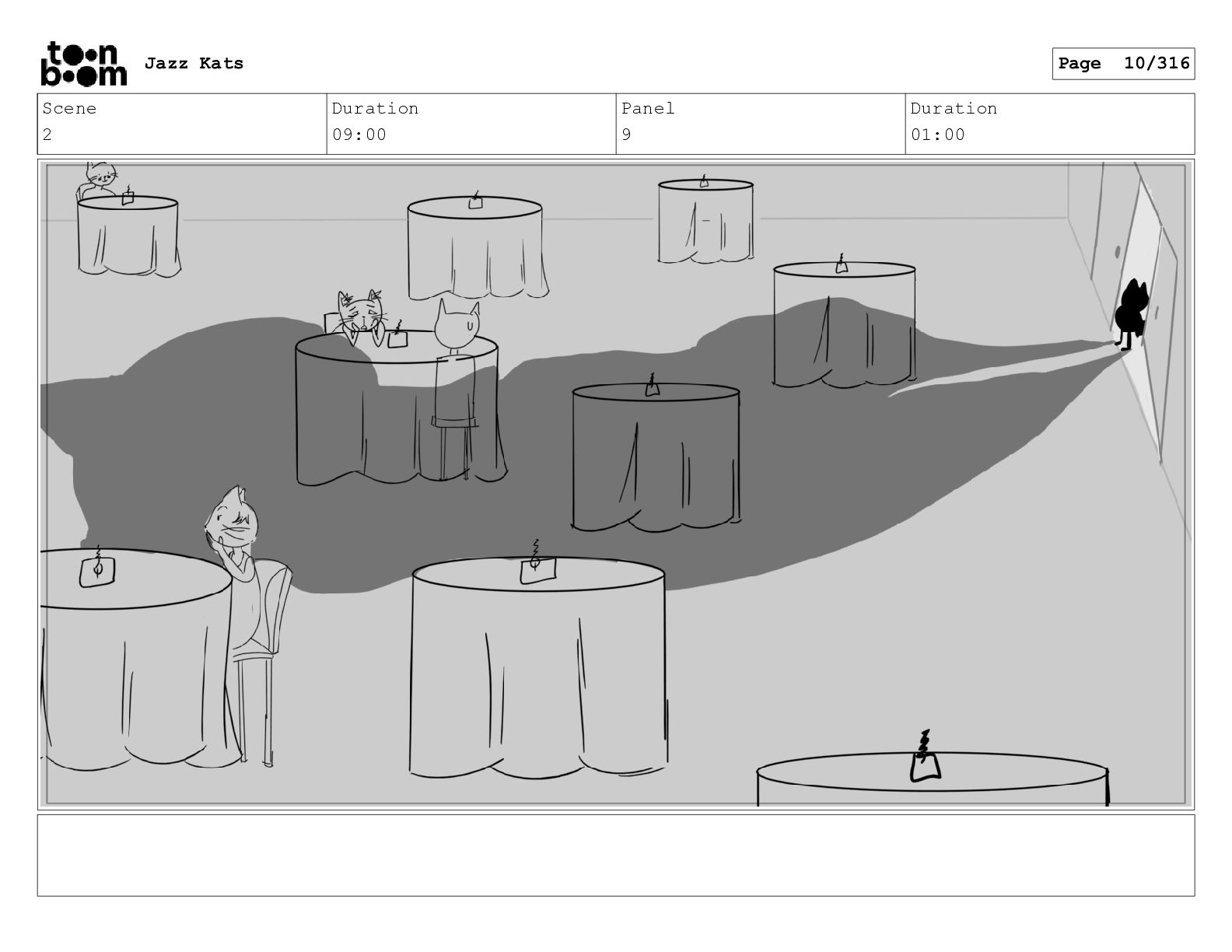 toon boom Jazz Kats

Page 10/316

| Scene | Duration | Panel | Duration |
|---|---|---|---|
| 2 | 09:00 | 9 | 01:00 |