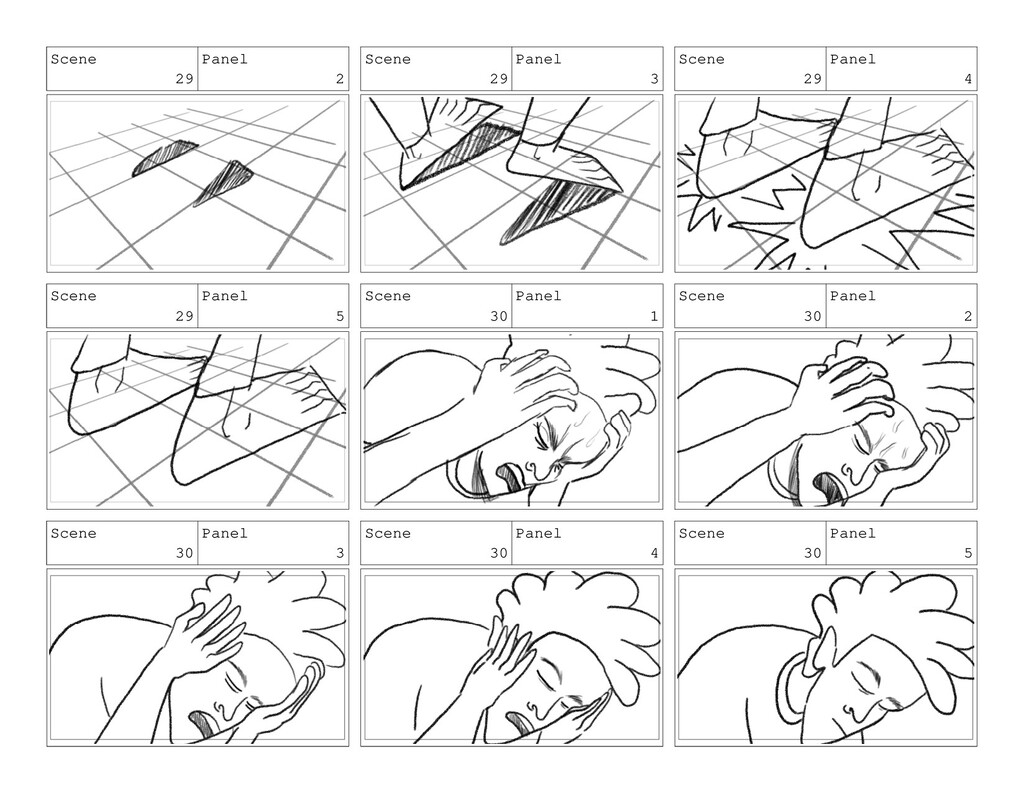 Scene 29 Panel 2

Scene 29 Panel 3

Scene 29 Panel 4

Scene 29 Panel 5

Scene 30 Panel 1

Scene 30 Panel 2

Scene 30 Panel 3

Scene 30 Panel 4

Scene 30 Panel 5