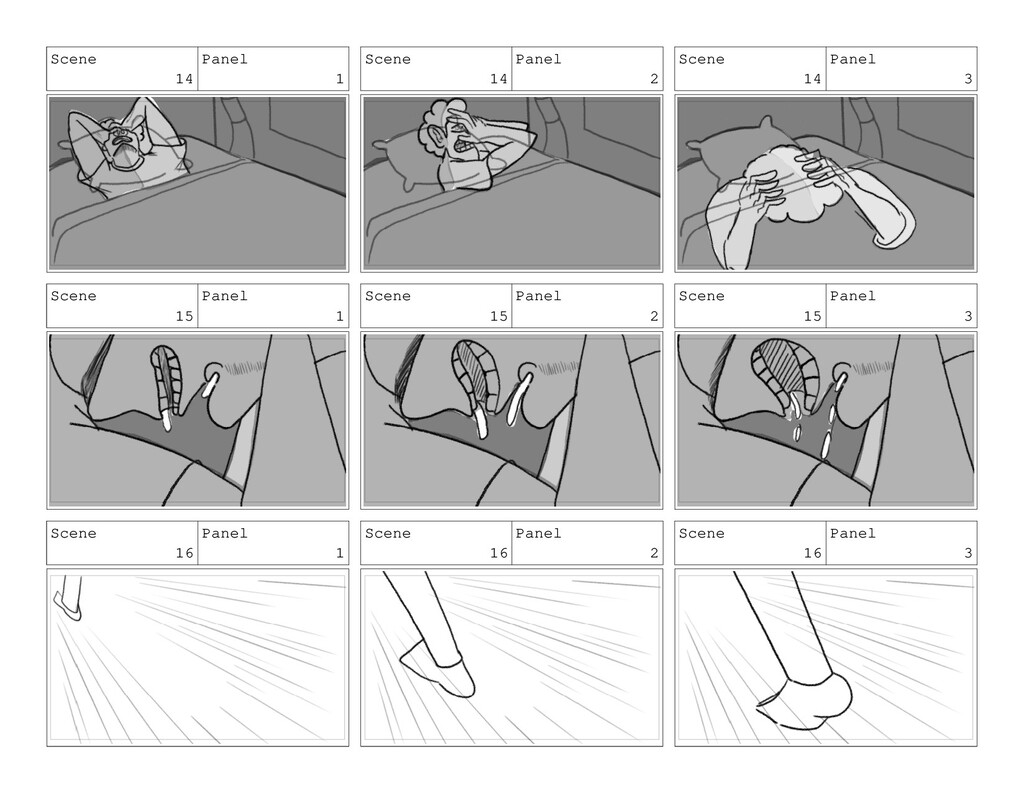 Scene 14 Panel 1

Scene 14 Panel 2

Scene 14 Panel 3

Scene 15 Panel 1

Scene 15 Panel 2

Scene 15 Panel 3

Scene 16 Panel 1

Scene 16 Panel 2

Scene 16 Panel 3