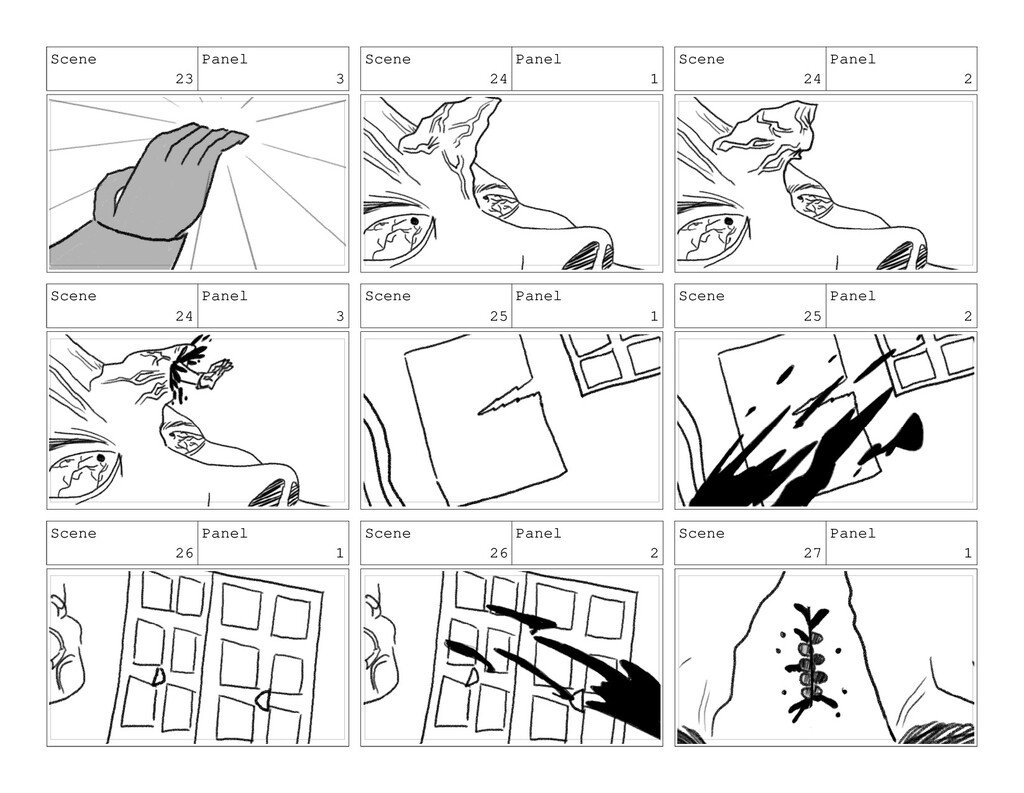 Scene 23 Panel 3

Scene 24 Panel 1

Scene 24 Panel 2

Scene 24 Panel 3

Scene 25 Panel 1

Scene 25 Panel 2

Scene 26 Panel 1

Scene 26 Panel 2

Scene 27 Panel 1