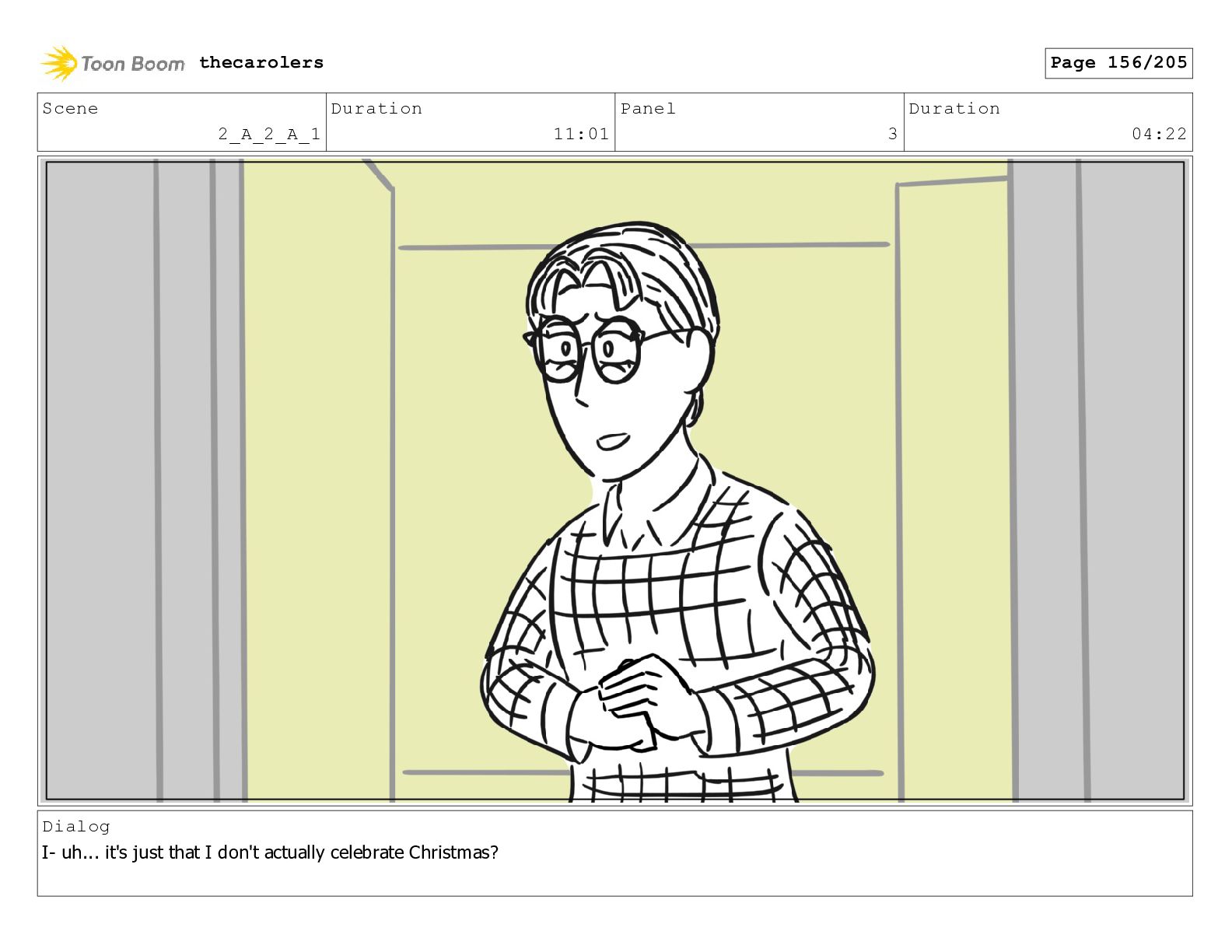 Toon Boom thecarolers

Page 156/205

| Scene | Duration | Panel | Duration |
|---|---|---|---|
| 2_A_2_A_1 | 11:01 | 3 | 04:22 |

Dialog
I- uh... it's just that I don't actually celebrate Christmas?